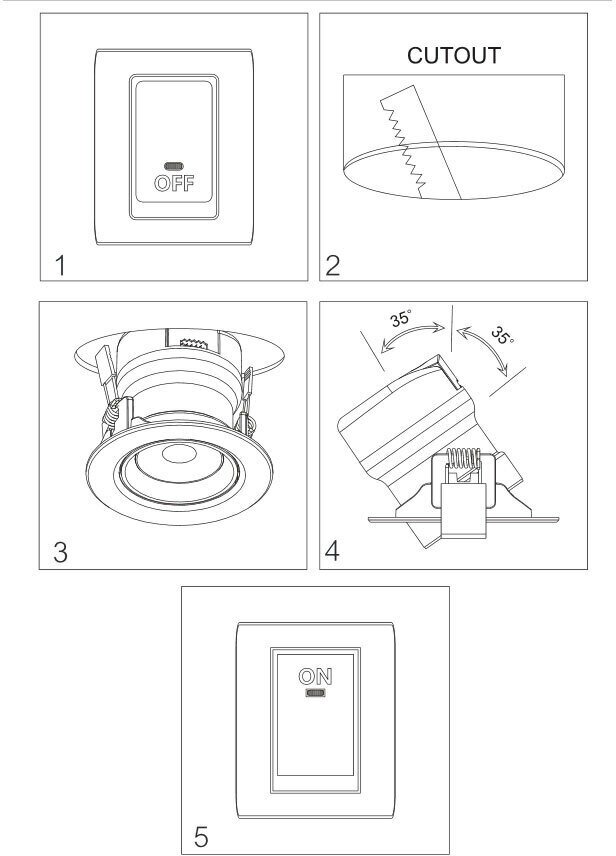 OFF

1

CUTOUT

2

3

35°

35°

4

ON

5