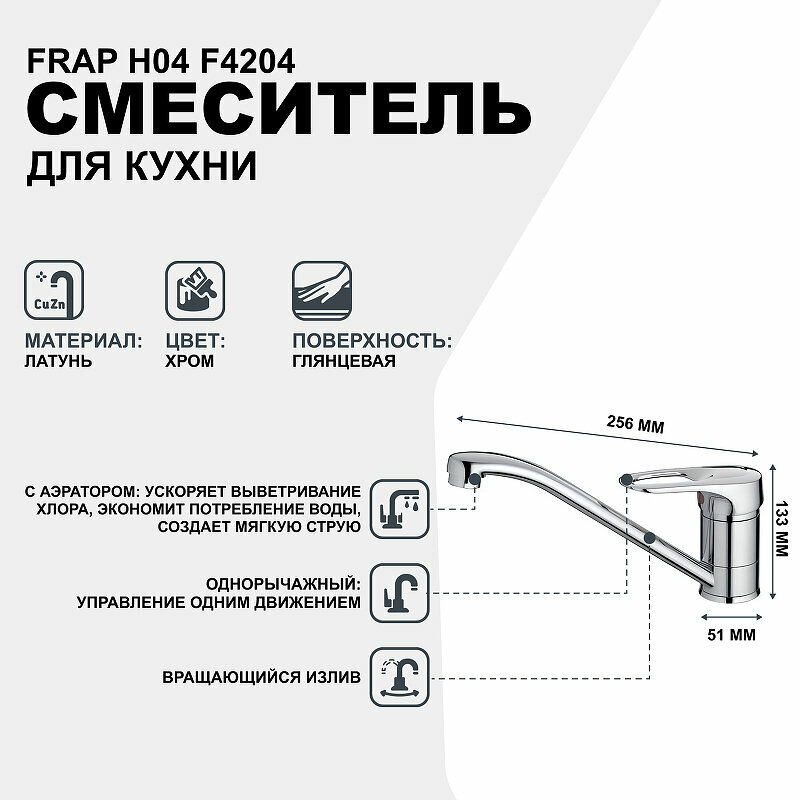 FRAP H04 F4204
СМЕСИТЕЛЬ
ДЛЯ КУХНИ

CuZn

МАТЕРИАЛ:
ЛАТУНЬ

ЦВЕТ:
ХРОМ

ПОВЕРХНОСТЬ:
ГЛЯНЦЕВАЯ

256 ММ

133 ММ

51 ММ

С АЭРАТОРОМ: УСКОРЯЕТ ВЫВЕТРИВАНИЕ ХЛОРА, ЭКОНОМИТ ПОТРЕБЛЕНИЕ ВОДЫ, СОЗДАЕТ МЯГКУЮ СТРУЮ

ОДНОРЫЧАЖНЫЙ:
УПРАВЛЕНИЕ ОДНИМ ДВИЖЕНИЕМ

ВРАЩАЮЩИЙСЯ ИЗЛИВ