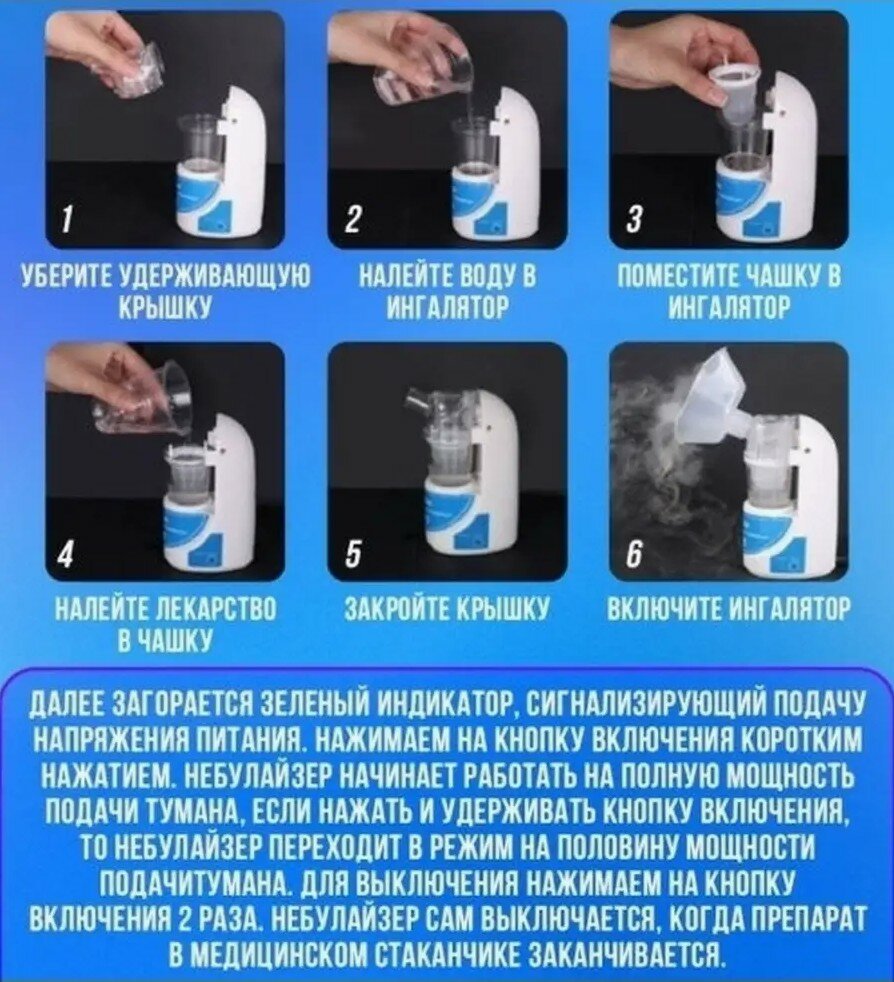 1

УБЕРИТЕ УДЕРЖИВАЮЩУЮ КРЫШКУ

2

НАЛЕЙТЕ ВОДУ В ИНГАЛЯТОР

3

ПОМЕСТИТЕ ЧАШКУ В ИНГАЛЯТОР

4

НАЛЕЙТЕ ЛЕКАРСТВО В ЧАШКУ

5

ЗАКРОЙТЕ КРЫШКУ

6

ВКЛЮЧИТЕ ИНГАЛЯТОР

ДАЛЕЕ ЗАГОРАЕТСЯ ЗЕЛЕНЫЙ ИНДИКАТОР, СИГНАЛИЗИРУЮЩИЙ ПОДАЧУ НАПРЯЖЕНИЯ ПИТАНИЯ. НАЖИМАЕМ НА КНОПКУ ВКЛЮЧЕНИЯ КОРОТКИМ НАЖАТИЕМ. НЕБУЛАЙЗЕР НАЧИНАЕТ РАБОТАТЬ НА ПОЛНУЮ МОЩНОСТЬ ПОДАЧИ ТУМАНА, ЕСЛИ НАЖАТЬ И УДЕРЖИВАТЬ КНОПКУ ВКЛЮЧЕНИЯ, ТО НЕБУЛАЙЗЕР ПЕРЕХОДИТ В РЕЖИМ НА ПОЛОВИНУ МОЩНОСТИ ПОДАЧИТУМАНА. ДЛЯ ВЫКЛЮЧЕНИЯ НАЖИМАЕМ НА КНОПКУ ВКЛЮЧЕНИЯ 2 РАЗА. НЕБУЛАЙЗЕР САМ ВЫКЛЮЧАЕТСЯ, КОГДА ПРЕПАРАТ В МЕДИЦИНСКОМ СТАКАНЧИКЕ ЗАКАНЧИВАЕТСЯ.