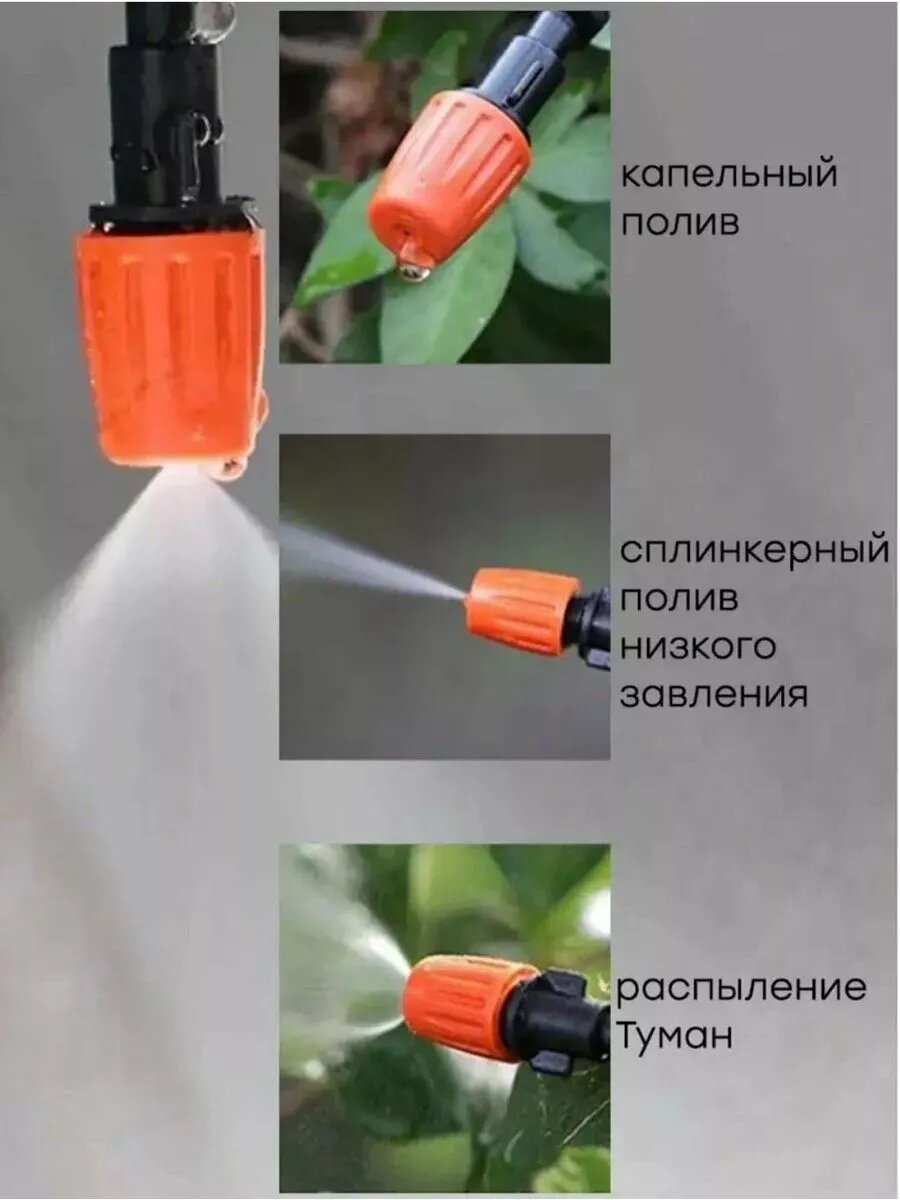 капельный полив

сплинкерный полив низкого завления

распыление Туман