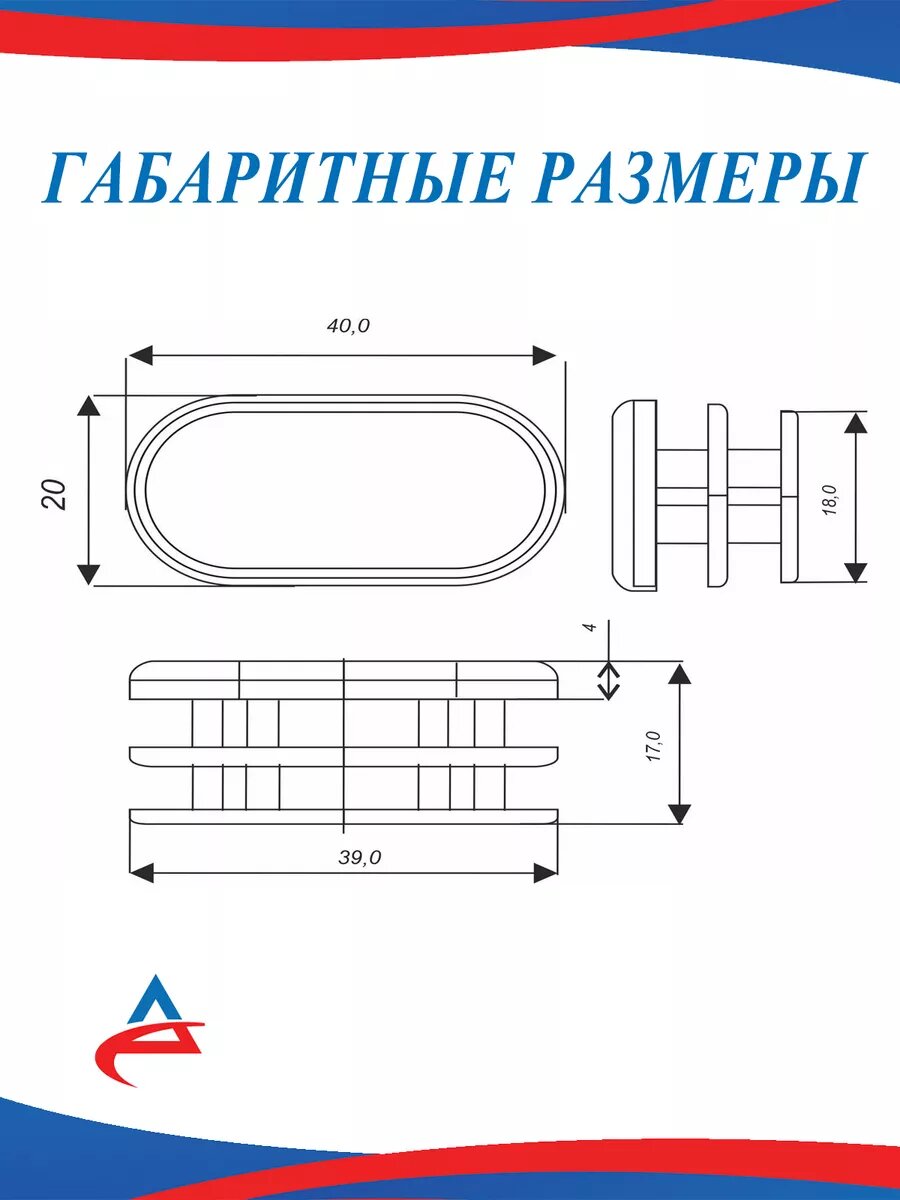 ГАБАРИТНЫЕ РАЗМЕРЫ

40,0

20

18,0

4

17,0

39,0