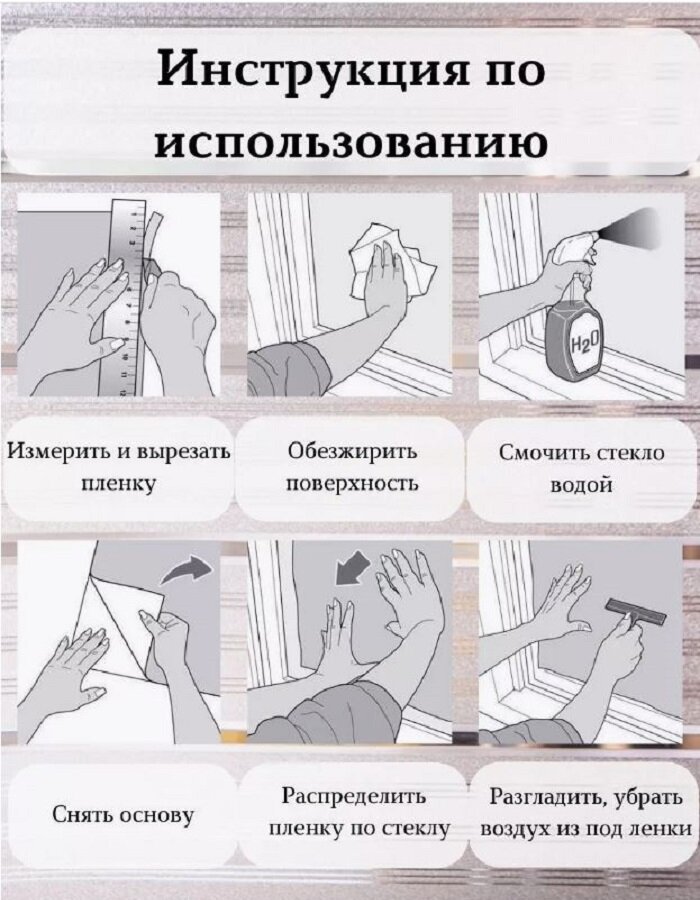 Инструкция по использованию

$H_2O$

Измерить и вырезать пленку

Обезжирить поверхность

Смочить стекло водой

Снять основу

Распределить пленку по стеклу

Разгладить, убрать воздух из под ленки