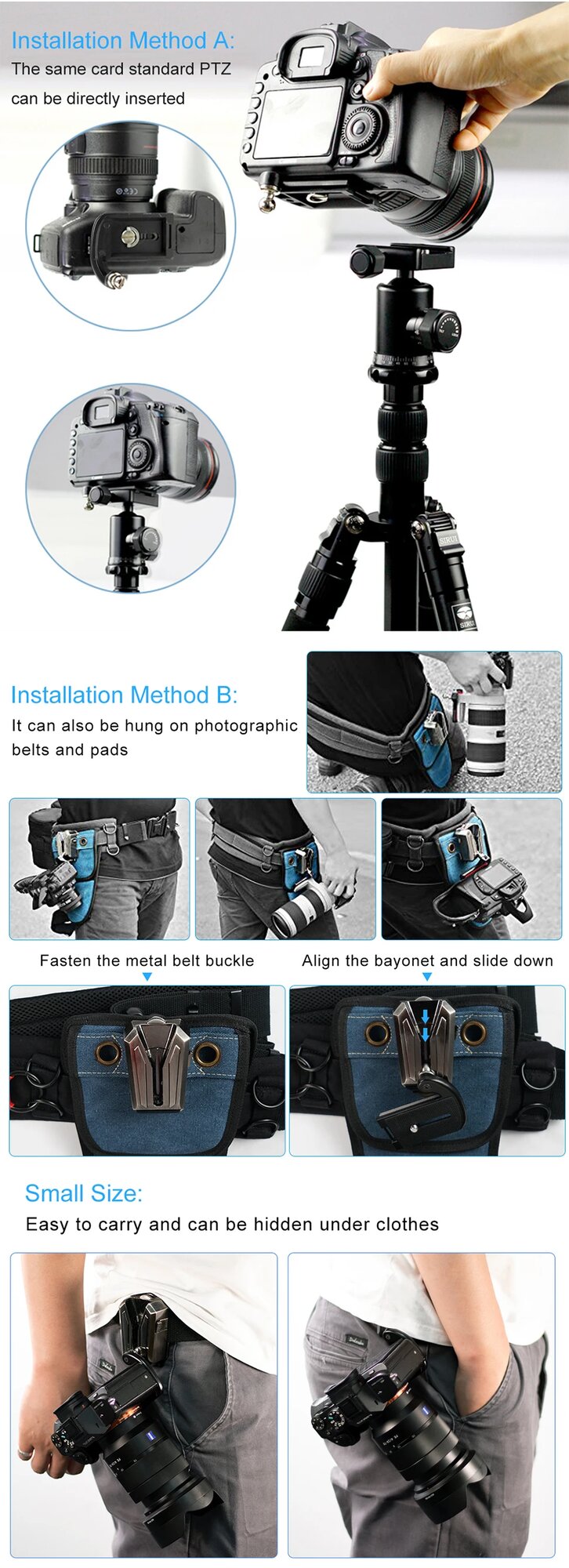 Installation Method A:
The same card standard PTZ can be directly inserted

SIRUI

SIRUI

Installation Method B:
It can also be hung on photographic belts and pads

Fasten the metal belt buckle

Align the bayonet and slide down

Small Size:
Easy to carry and can be hidden under clothes