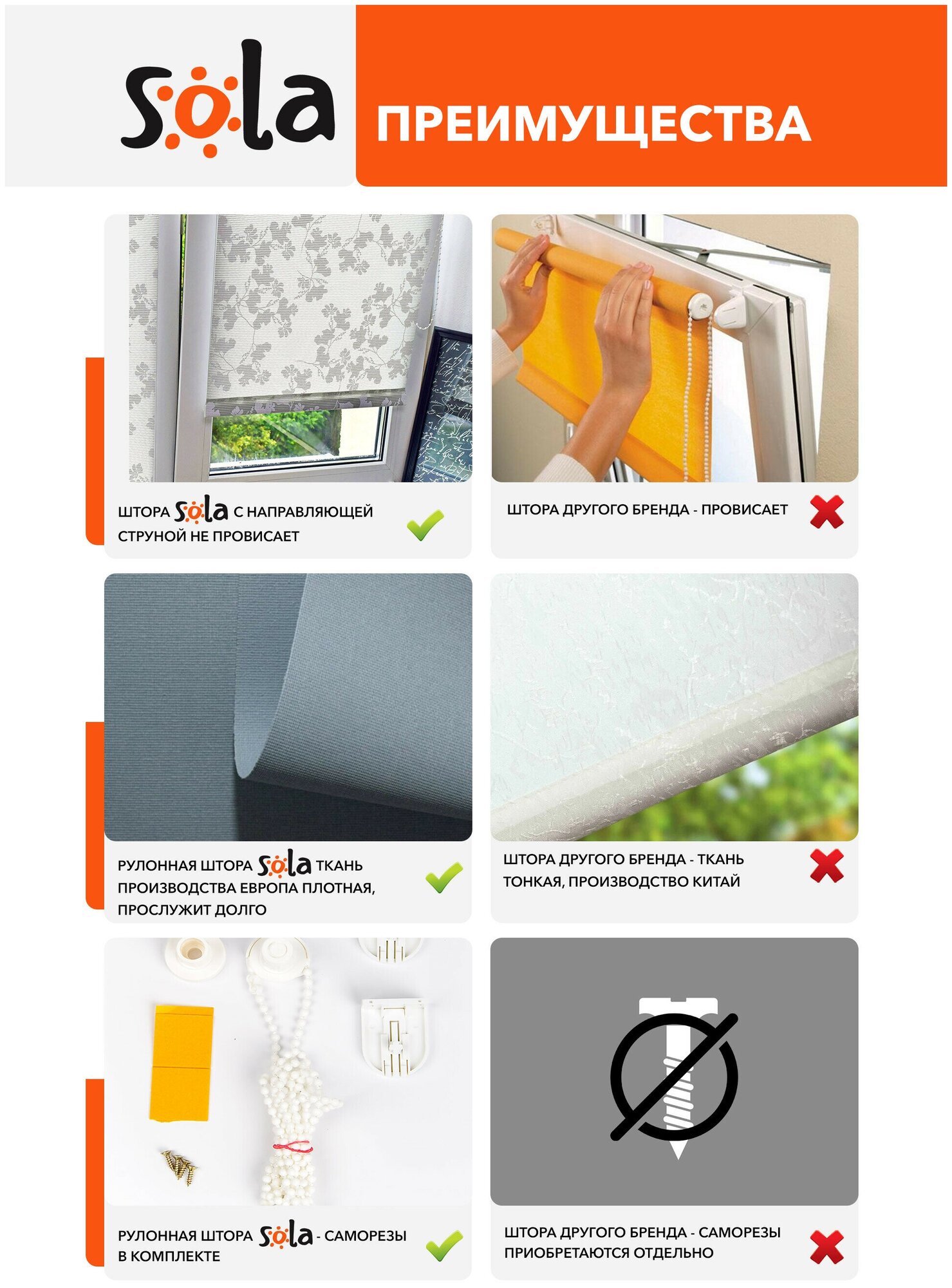 sola

ПРЕИМУЩЕСТВА

ШТОРА sola С НАПРАВЛЯЮЩЕЙ СТРУНОЙ НЕ ПРОВИСАЕТ

ШТОРА ДРУГОГО БРЕНДА - ПРОВИСАЕТ

РУЛОННАЯ ШТОРА sola ТКАНЬ ПРОИЗВОДСТВА ЕВРОПА ПЛОТНАЯ, ПРОСЛУЖИТ ДОЛГО

ШТОРА ДРУГОГО БРЕНДА - ТКАНЬ ТОНКАЯ, ПРОИЗВОДСТВО КИТАЙ

РУЛОННАЯ ШТОРА sola - САМОРЕЗЫ В КОМПЛЕКТЕ

ШТОРА ДРУГОГО БРЕНДА - САМОРЕЗЫ ПРИОБРЕТАЮТСЯ ОТДЕЛЬНО