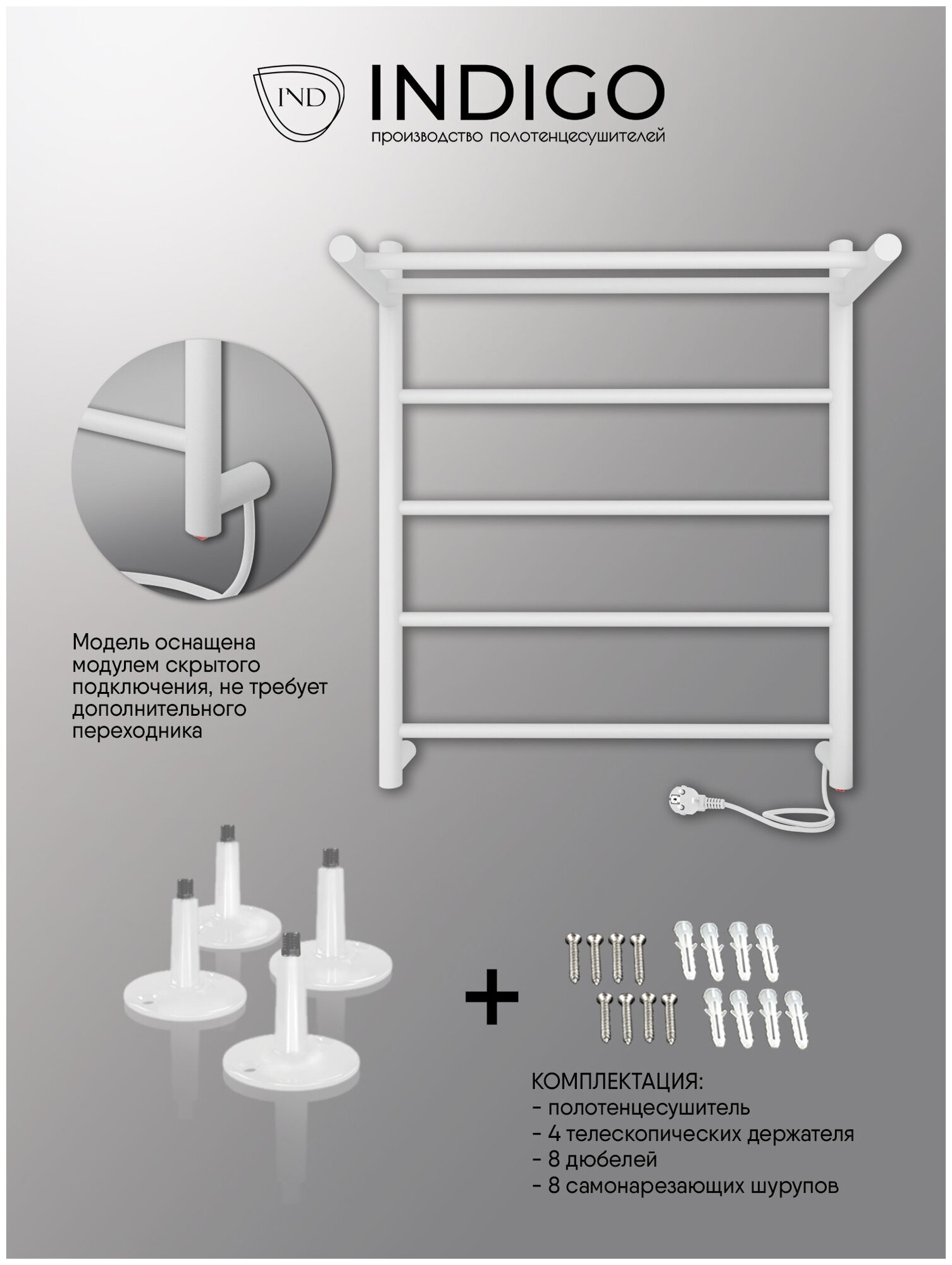 IND INDIGO
производство полотенцесушителей

Модель оснащена модулем скрытого подключения, не требует дополнительного переходника

+

КОМПЛЕКТАЦИЯ:
- полотенцесушитель
- 4 телескопических держателя
- 8 дюбелей
- 8 самонарезающих шурупов