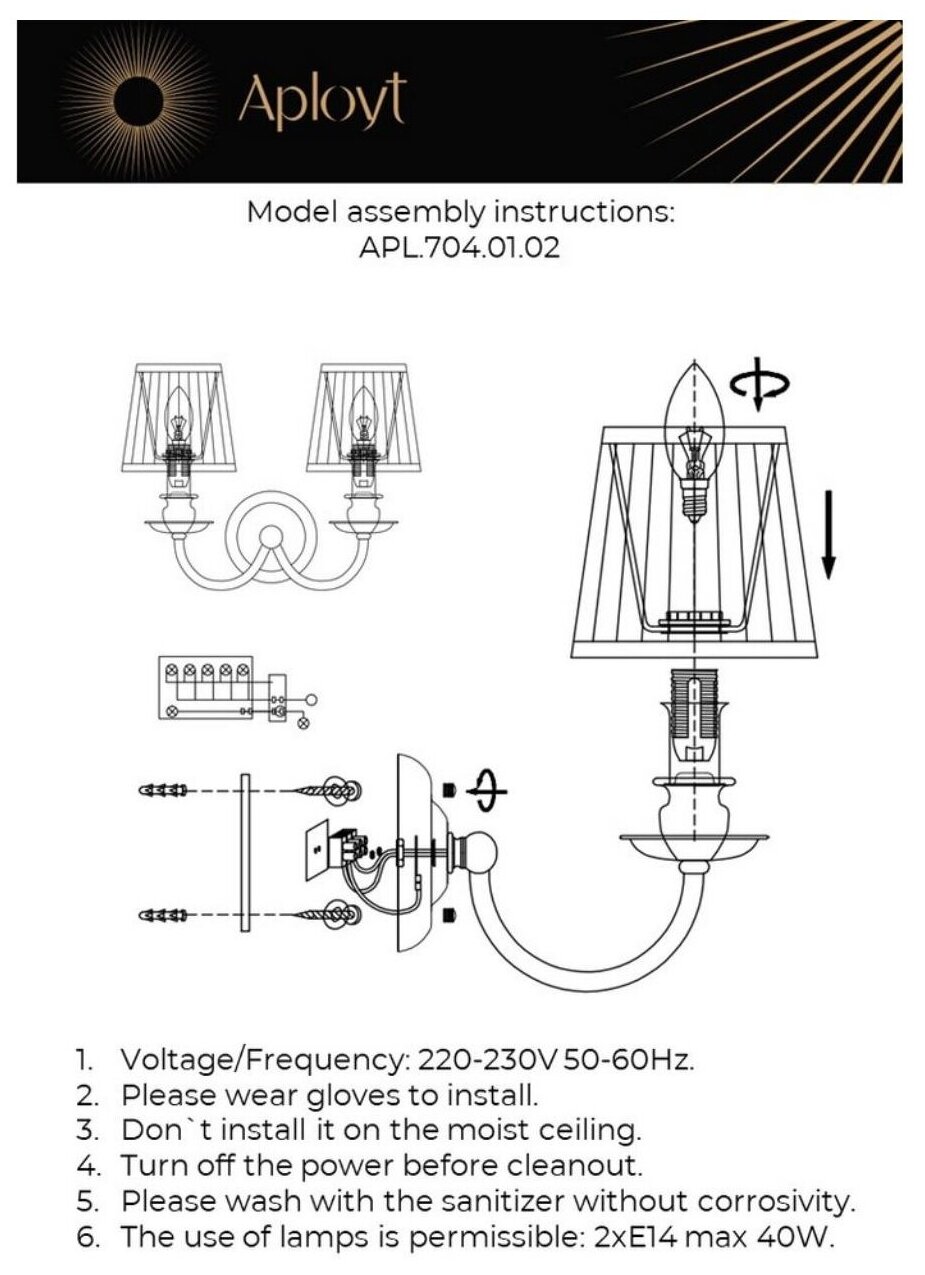 Aployt

Model assembly instructions:
APL.704.01.02

1. Voltage/Frequency: 220-230V 50-60Hz.
2. Please wear gloves to install.
3. Don`t install it on the moist ceiling.
4. Turn off the power before cleanout.
5. Please wash with the sanitizer without corrosivity.
6. The use of lamps is permissible: 2xE14 max 40W.