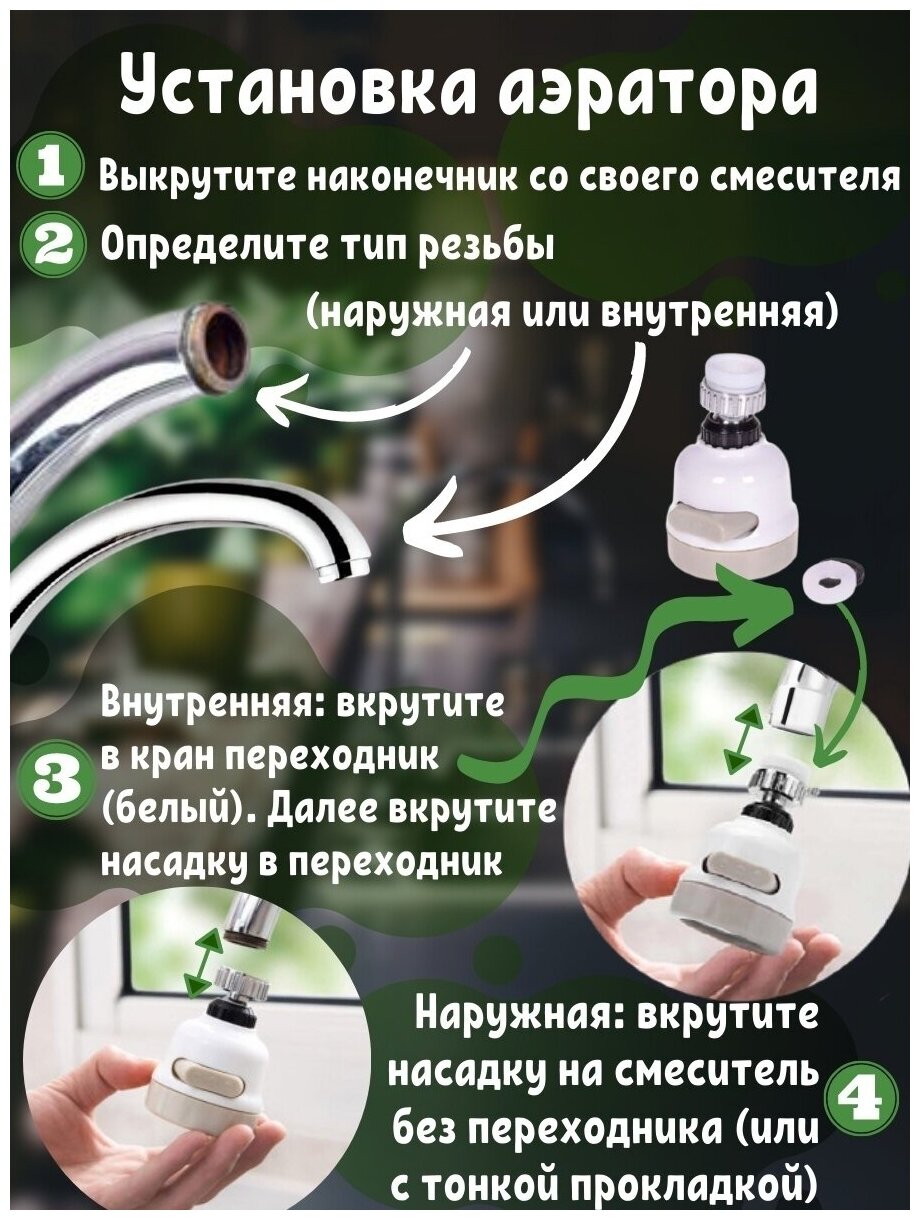 Установка аэратора

1 Выкрутите наконечник со своего смесителя

2 Определите тип резьбы (наружная или внутренняя)

3 Внутренняя: вкрутите в кран переходник (белый). Далее вкрутите насадку в переходник

Наружная: вкрутите насадку на смеситель без переходника (или с тонкой прокладкой) 4