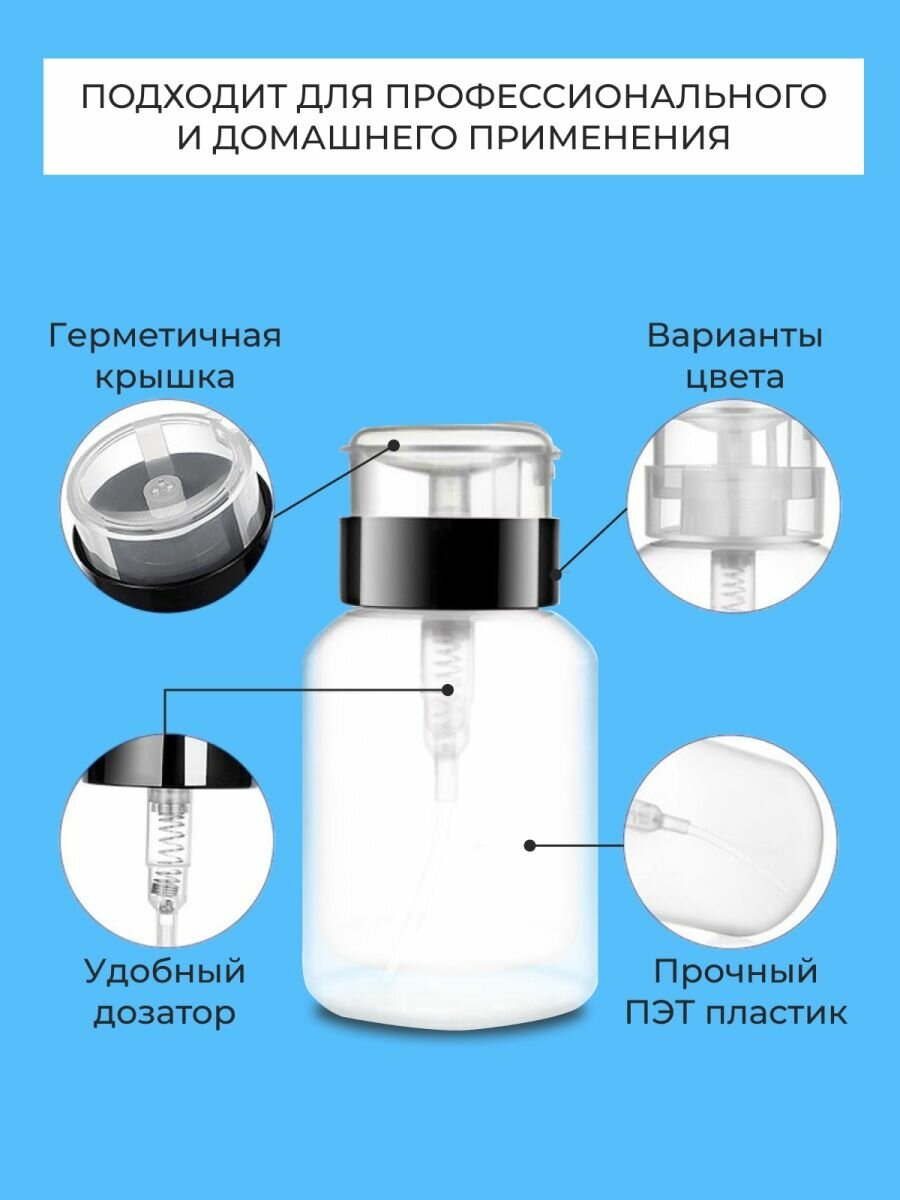 ПОДХОДИТ ДЛЯ ПРОФЕССИОНАЛЬНОГО И ДОМАШНЕГО ПРИМЕНЕНИЯ

Герметичная крышка

Варианты цвета

Удобный дозатор

Прочный ПЭТ пластик