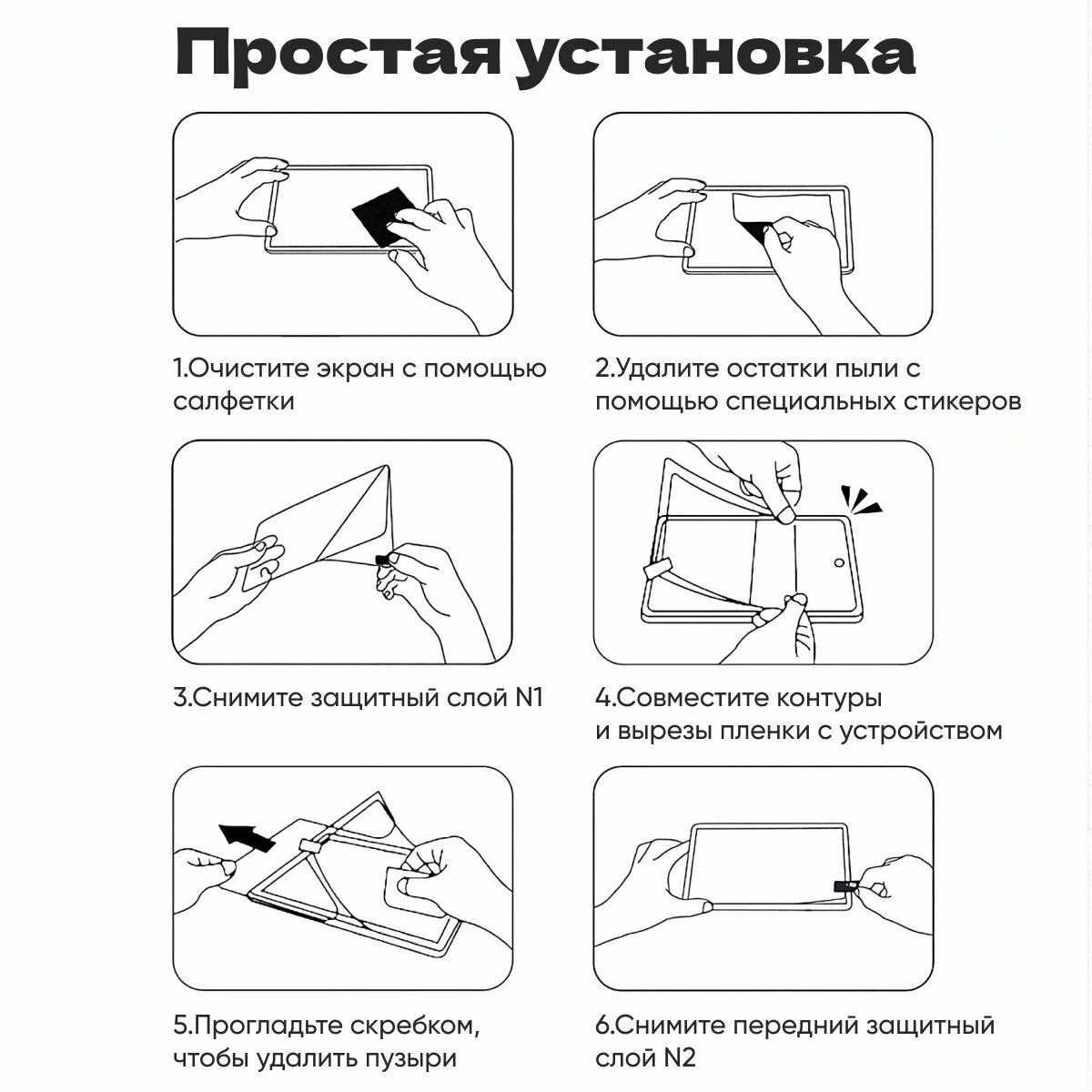 Простая установка

1.Очистите экран с помощью салфетки

2.Удалите остатки пыли с помощью специальных стикеров

3.Снимите защитный слой N1

4.Совместите контуры и вырезы пленки с устройством

5.Прогладьте скребком, чтобы удалить пузыри

6.Снимите передний защитный слой N2