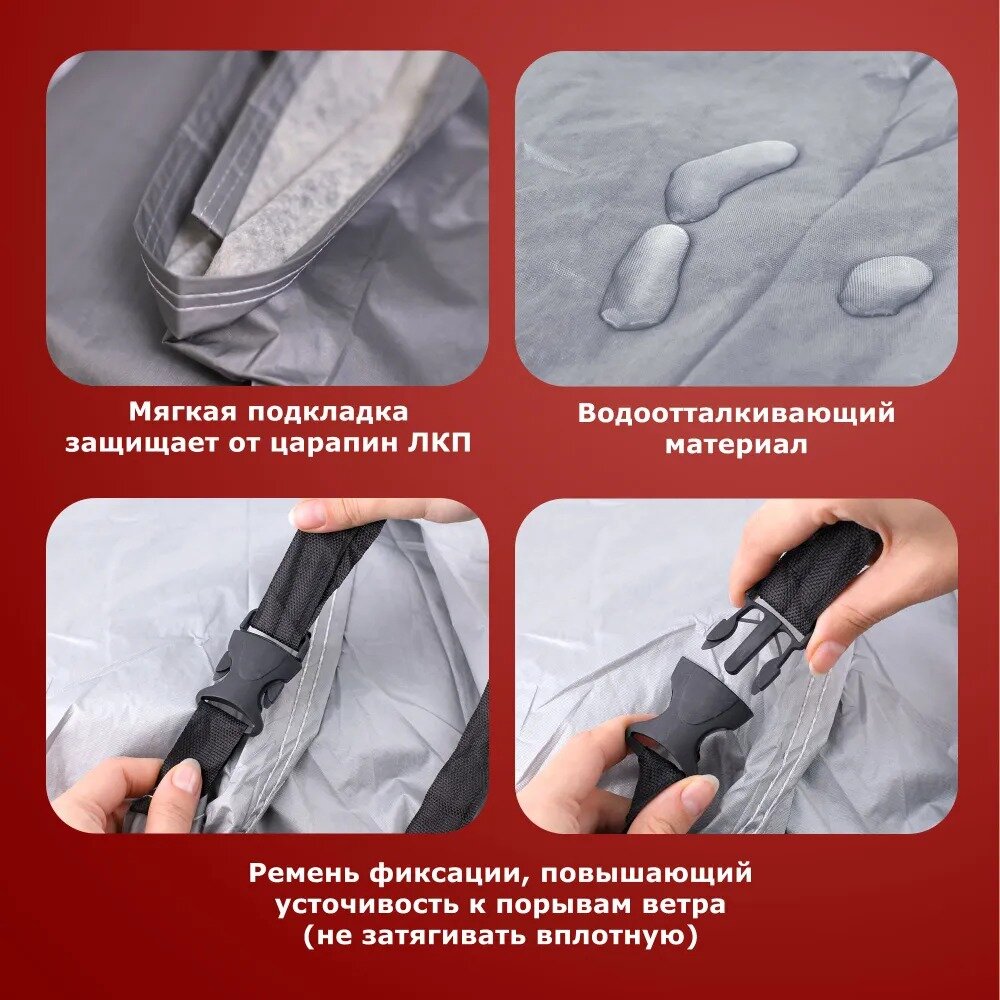 Мягкая подкладка защищает от царапин ЛКП

Водоотталкивающий материал

Ремень фиксации, повышающий усточивость к порывам ветра (не затягивать вплотную)