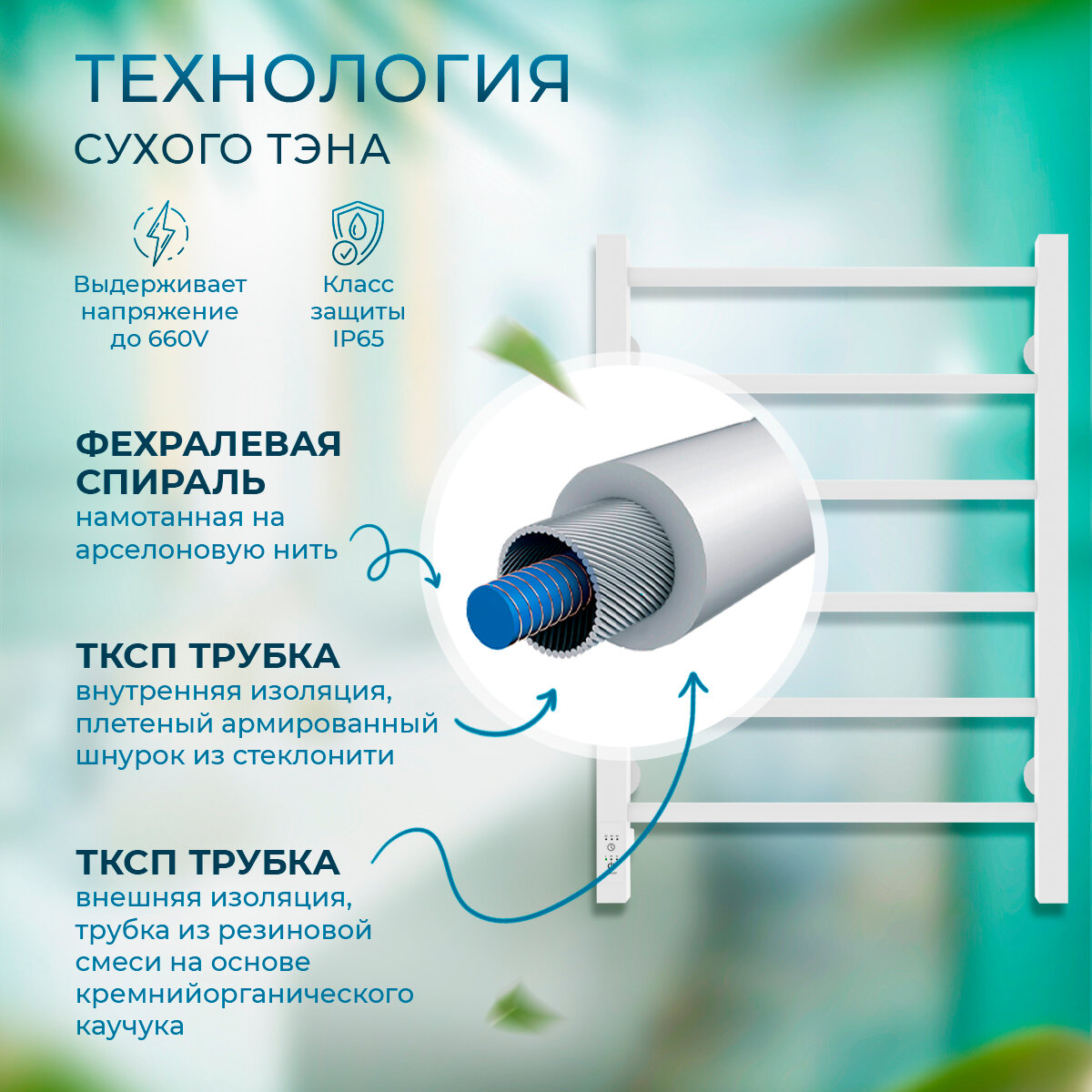 ТЕХНОЛОГИЯ
СУХОГО ТЭНА

Выдерживает напряжение до 660V

Класс защиты IP65

ФЕХРАЛЕВАЯ СПИРАЛЬ
намотанная на арселоновую нить

ТКСП ТРУБКА
внутренняя изоляция, плетеный армированный шнурок из стеклонити

ТКСП ТРУБКА
внешняя изоляция, трубка из резиновой смеси на основе кремнийорганического каучука