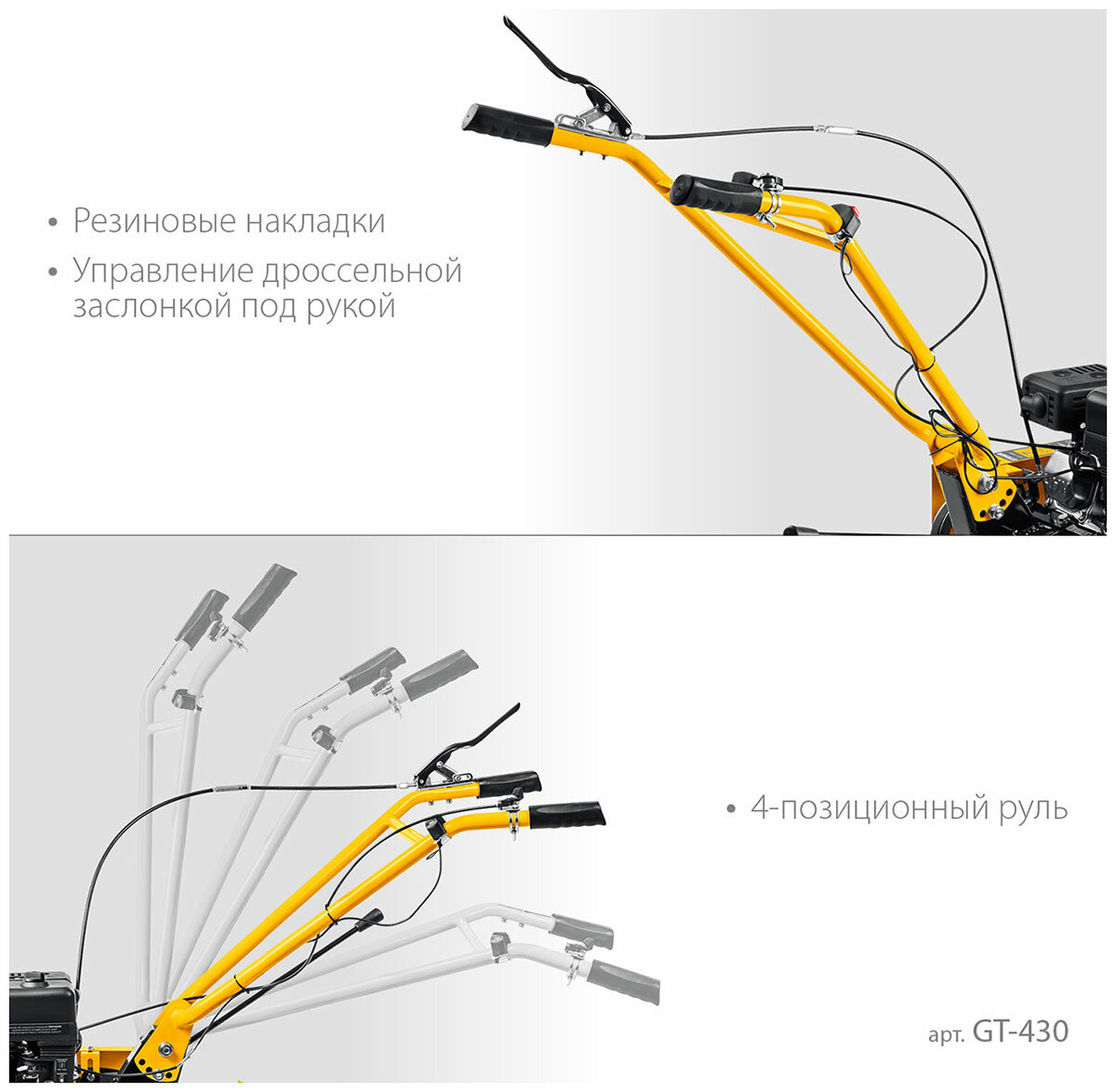 • Резиновые накладки
• Управление дроссельной заслонкой под рукой

• 4-позиционный руль

арт. GT-430