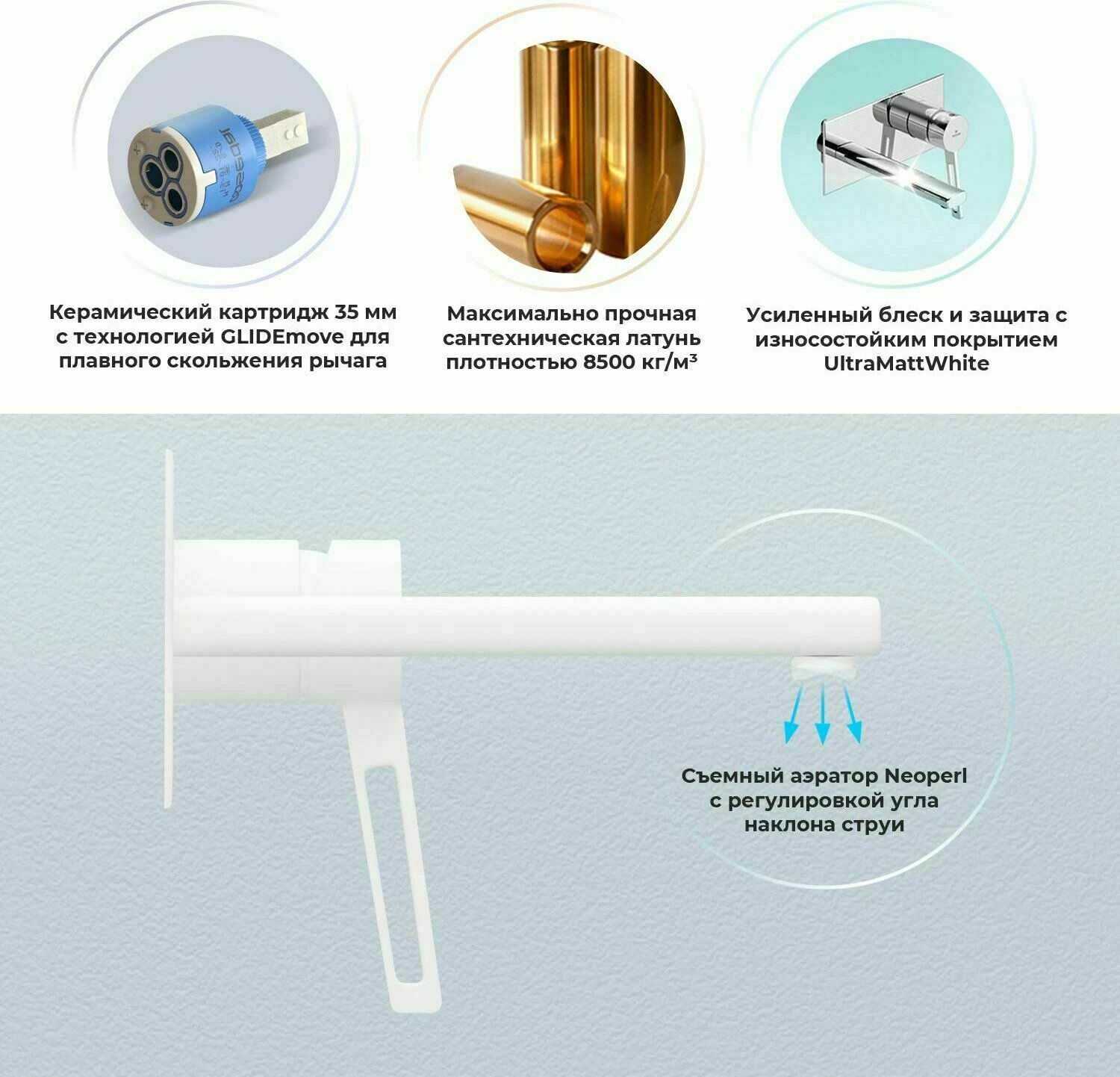 Керамический картридж 35 мм с технологией GLIDEmove для плавного скольжения рычага

Максимально прочная сантехническая латунь плотностью 8500 кг/м³

Усиленный блеск и защита с износостойким покрытием UltraMattWhite

Съемный аэратор Neoperl с регулировкой угла наклона струи