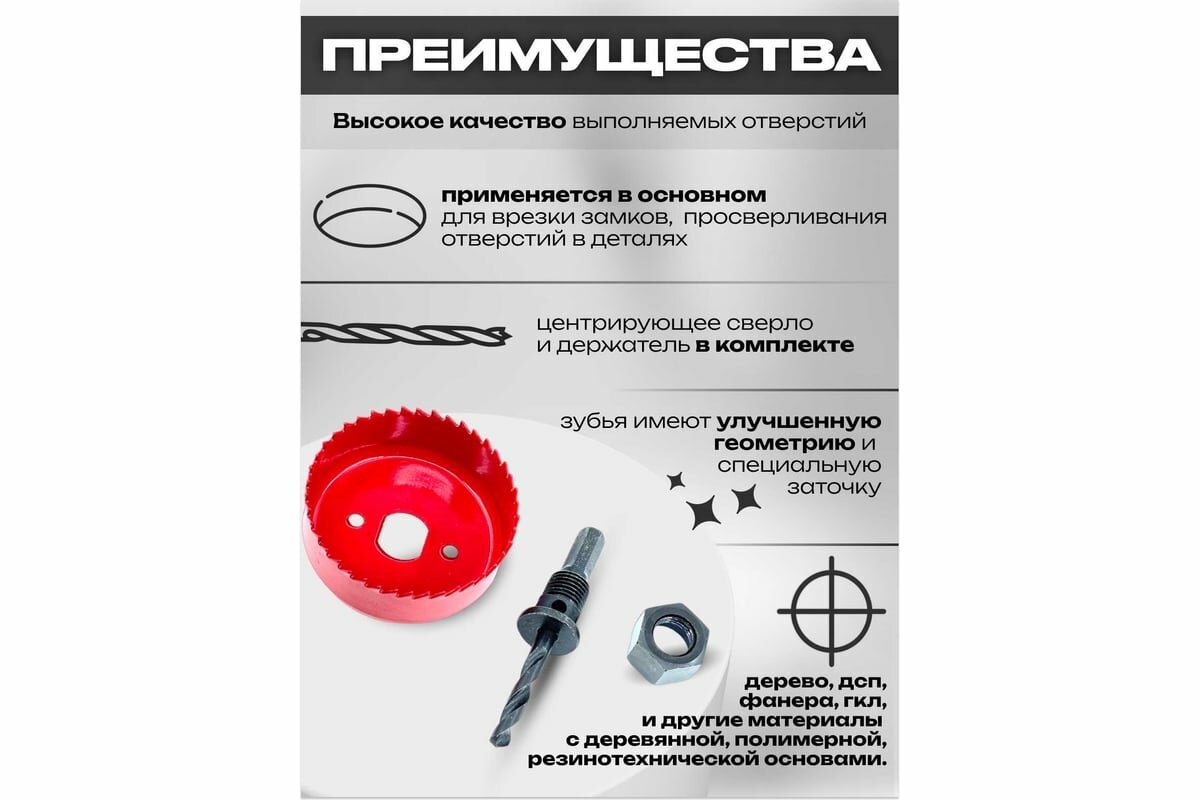 ПРЕИМУЩЕСТВА

Высокое качество выполняемых отверстий

применяется в основном для врезки замков, просверливания отверстий в деталях

центрирующее сверло и держатель в комплекте

зубья имеют улучшенную геометрию и специальную заточку

дерево, дсп, фанера, гкл, и другие материалы с деревянной, полимерной, резинотехнической основами.