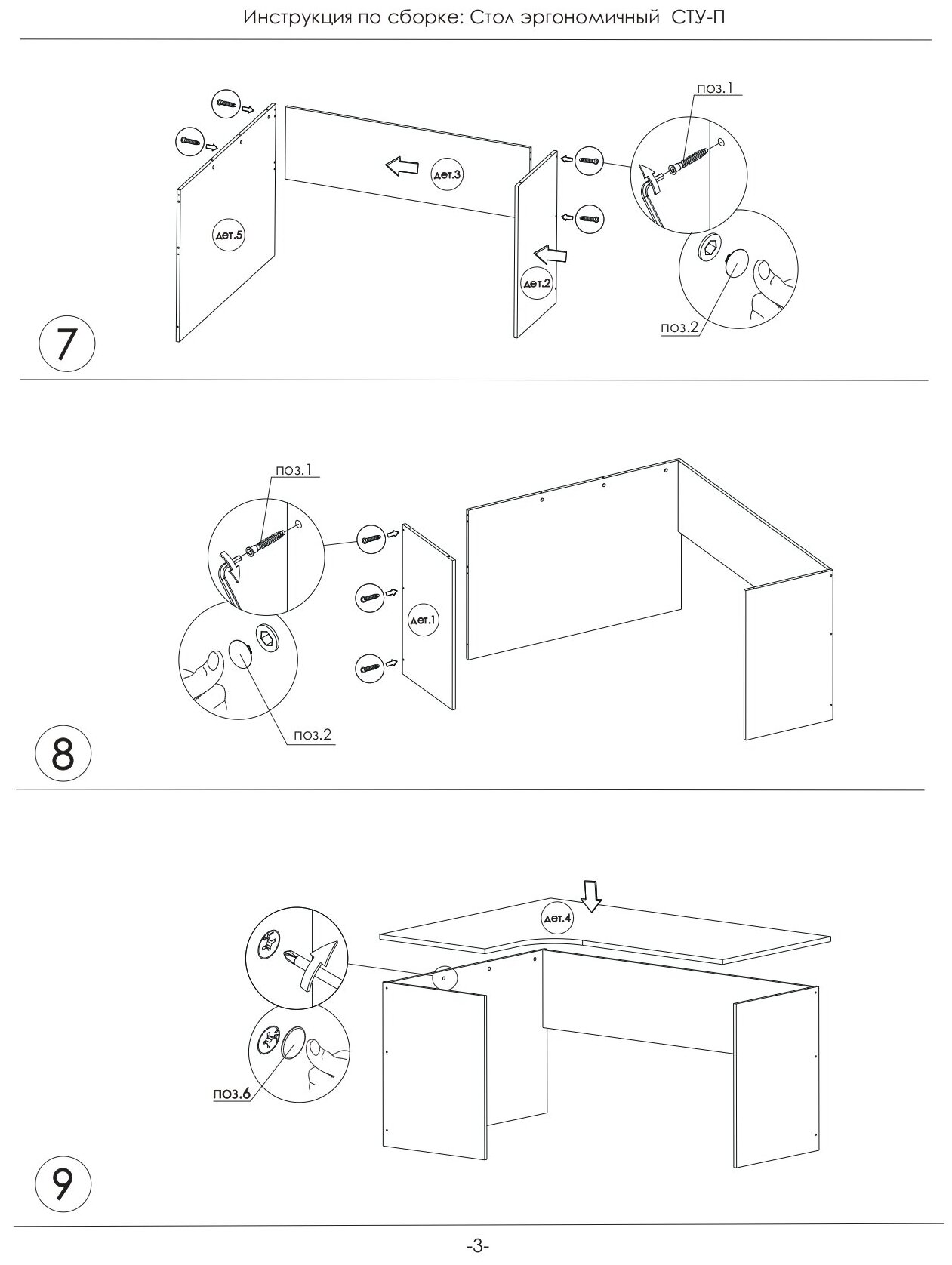 Инструкция по сборке: Стол эргономичный СТУ-П

поз.1

дет.3

дет.5

дет.2

поз.2

7

поз.1

дет.1

поз.2

8

дет.4

поз.6

9

-3-