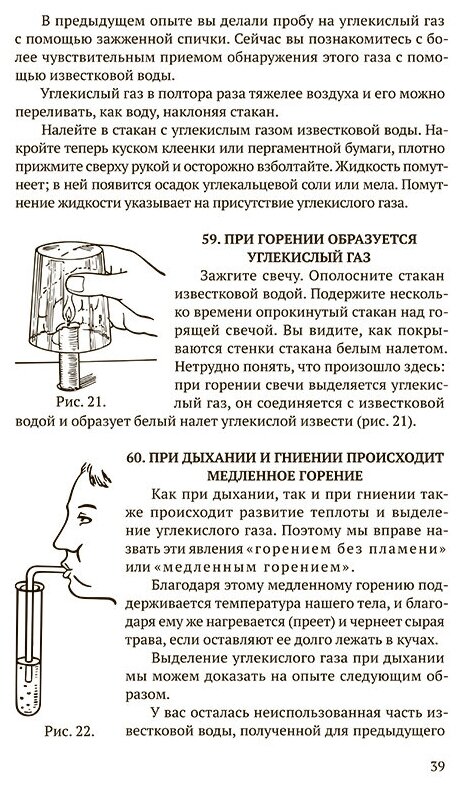 В предыдущем опыте вы делали пробу на углекислый газ с помощью зажженной спички. Сейчас вы познакомитесь с более чувствительным приемом обнаружения этого газа с помощью известковой воды.

Углекислый газ в полтора раза тяжелее воздуха и его можно переливать, как воду, наклоняя стакан.

Налейте в стакан с углекислым газом известковой воды. Накройте теперь куском клеенки или пергаментной бумаги, плотно прижмите сверху рукой и осторожно взболтайте. Жидкость помутнеет; в ней появится осадок углекальцевой соли или мела. Помутнение жидкости указывает на присутствие углекислого газа.

59. ПРИ ГОРЕНИИ ОБРАЗУЕТСЯ УГЛЕКИСЛЫЙ ГАЗ

Зажгите свечу. Ополосните стакан известковой водой. Подержите несколько времени опрокинутый стакан над горящей свечой. Вы видите, как покрываются стенки стакана белым налетом. Нетрудно понять, что произошло здесь: при горении свечи выделяется углекислый газ, он соединяется с известковой водой и образует белый налет углекислой извести (рис. 21).

Рис. 21.

60. ПРИ ДЫХАНИИ И ГНИЕНИИ ПРОИСХОДИТ МЕДЛЕННОЕ ГОРЕНИЕ

Как при дыхании, так и при гниении также происходит развитие теплоты и выделение углекислого газа. Поэтому мы вправе назвать эти явления «горением без пламени» или «медленным горением».

Благодаря этому медленному горению поддерживается температура нашего тела, и благодаря ему же нагревается (преет) и чернеет сырая трава, если оставляют ее долго лежать в кучах.

Выделение углекислого газа при дыхании мы можем доказать на опыте следующим образом.

У вас осталась неиспользованная часть известковой воды, полученной для предыдущего

Рис. 22.

39