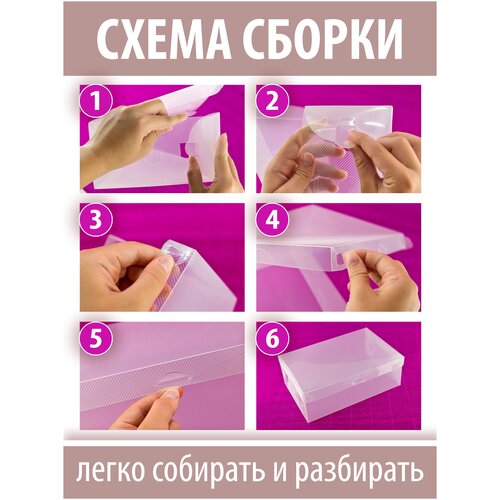 СХЕМА СБОРКИ

1

2

3

4

5

6

легко собирать и разбирать