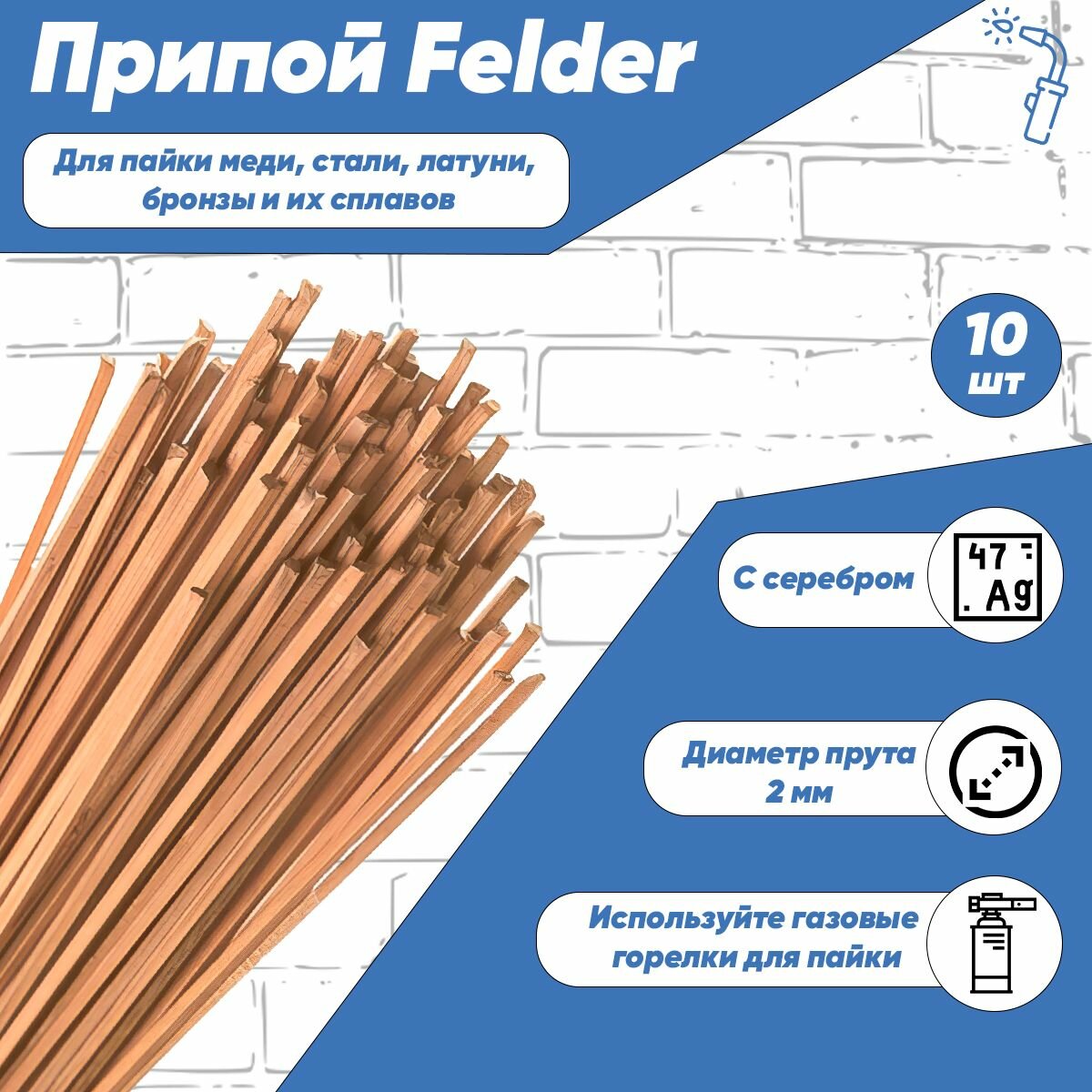 Припой Felder

Для пайки меди, стали, латуни, бронзы и их сплавов

10 шт

С серебром

47
Ag

Диаметр прута 2 мм

Используйте газовые горелки для пайки