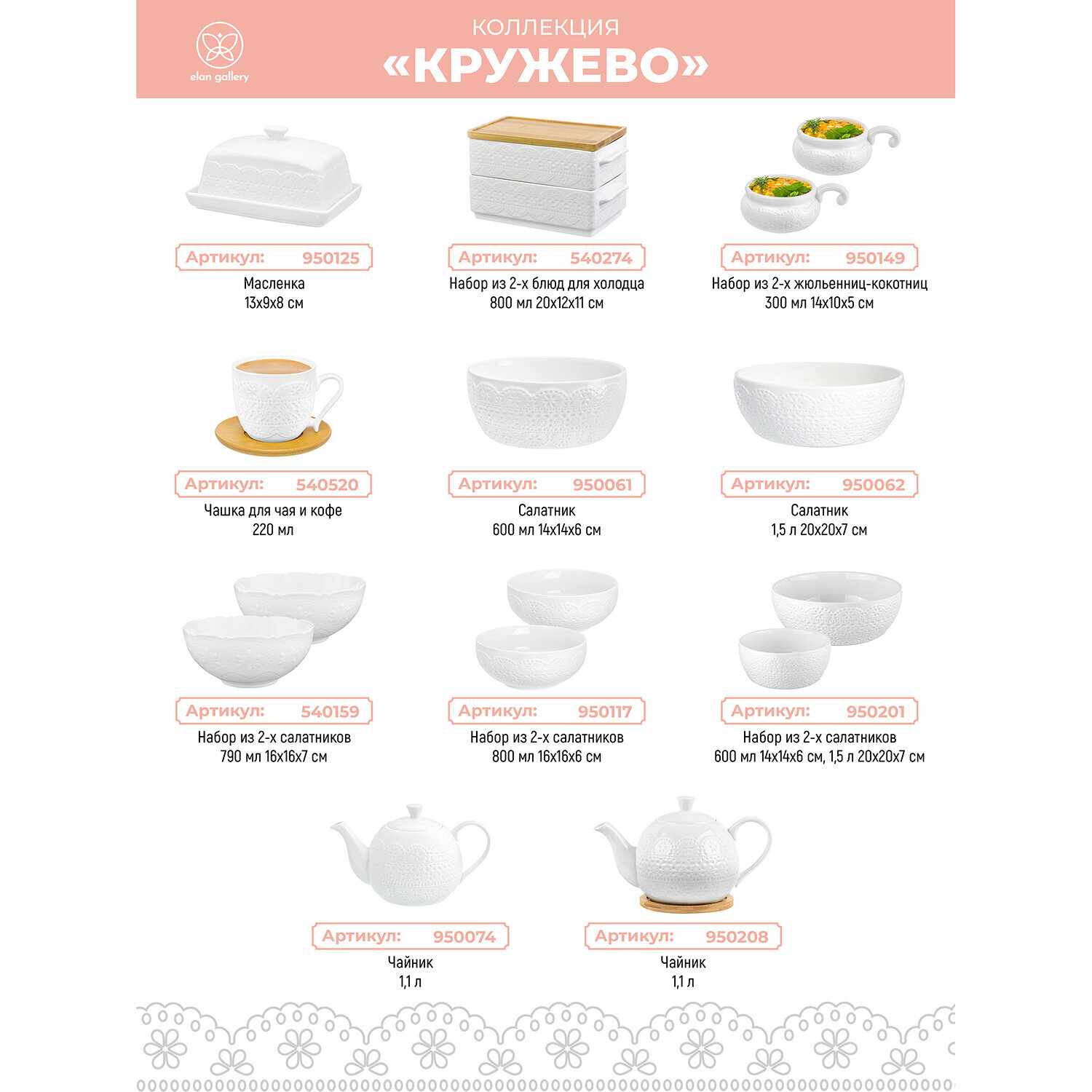 elan gallery

КОЛЛЕКЦИЯ
«КРУЖЕВО»

Артикул: 950125
Масленка
13x9x8 см

Артикул: 540274
Набор из 2-х блюд для холодца
800 мл 20x12x11 см

Артикул: 950149
Набор из 2-х жюльенниц-кокотниц
300 мл 14x10x5 см

Артикул: 540520
Чашка для чая и кофе
220 мл

Артикул: 950061
Салатник
600 мл 14x14x6 см

Артикул: 950062
Салатник
1,5 л 20x20x7 см

Артикул: 540159
Набор из 2-х салатников
790 мл 16x16x7 см

Артикул: 950117
Набор из 2-х салатников
800 мл 16x16x6 см

Артикул: 950201
Набор из 2-х салатников
600 мл 14x14x6 см, 1,5 л 20x20x7 см

Артикул: 950074
Чайник
1,1 л

Артикул: 950208
Чайник
1,1 л