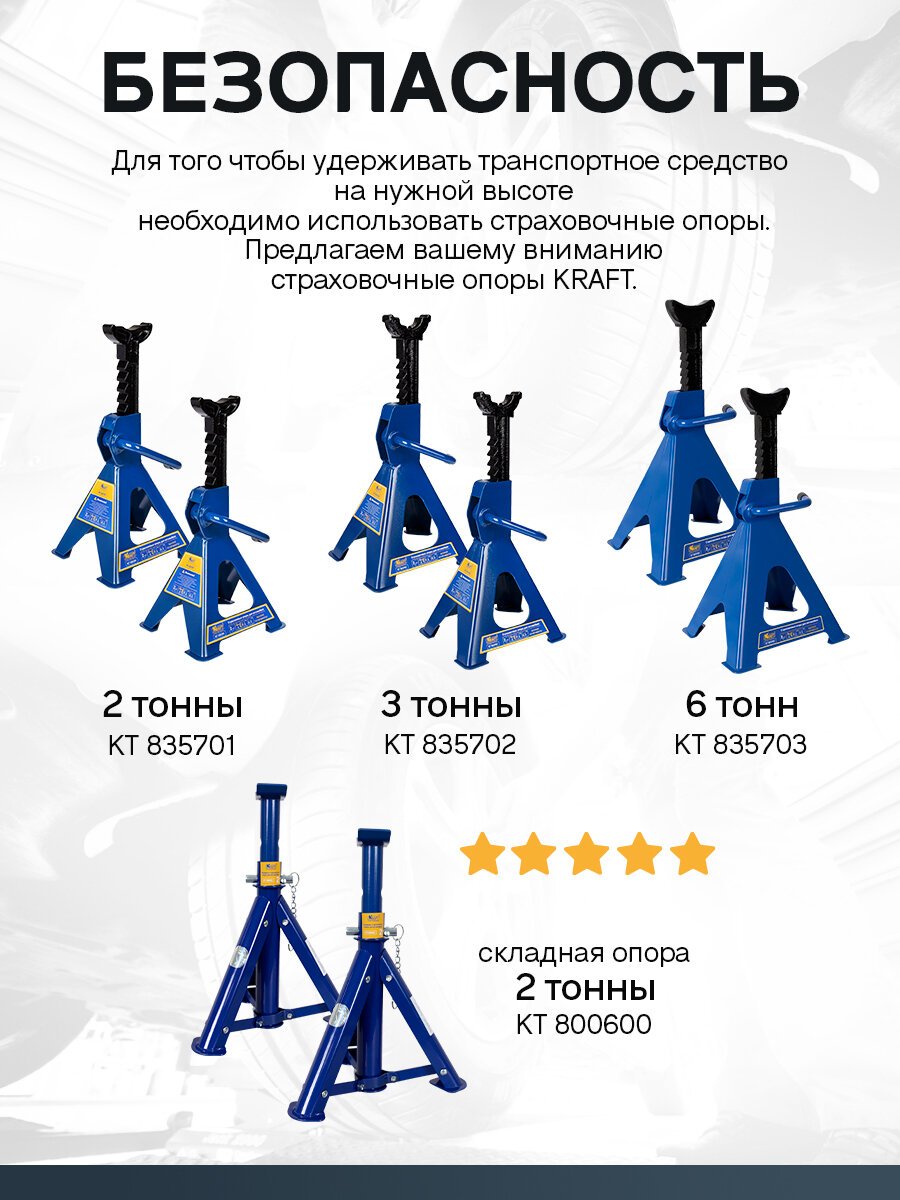 БЕЗОПАСНОСТЬ

Для того чтобы удерживать транспортное средство на нужной высоте необходимо использовать страховочные опоры. Предлагаем вашему вниманию страховочные опоры KRAFT.

2 тонны
KT 835701

3 тонны
KT 835702

6 тонн
KT 835703

складная опора
2 тонны
KT 800600