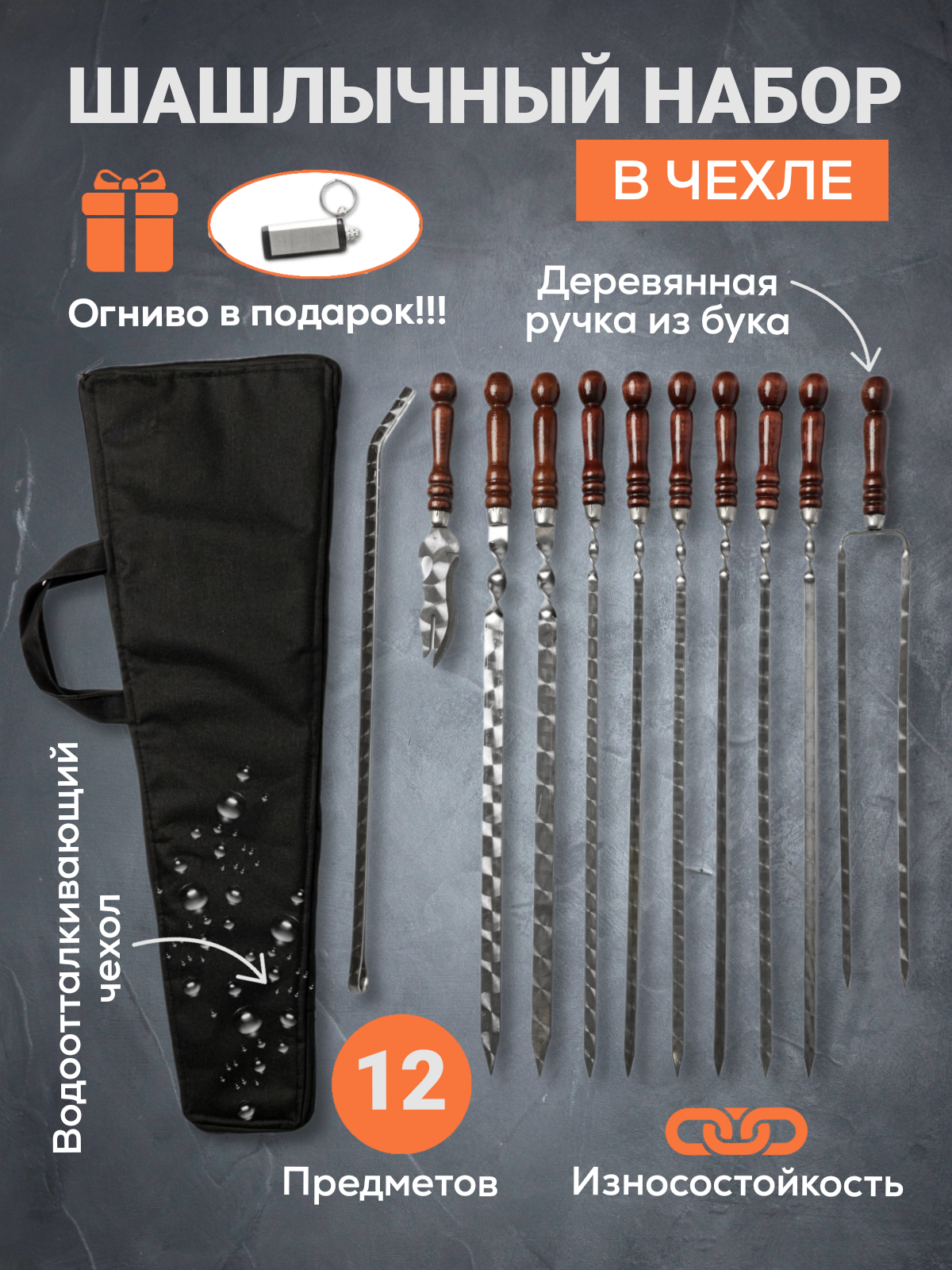 ШАШЛЫЧНЫЙ НАБОР
В ЧЕХЛЕ

Огниво в подарок!!!

Деревянная ручка из бука

Водоотталкивающий чехол

12
Предметов

Износостойкость