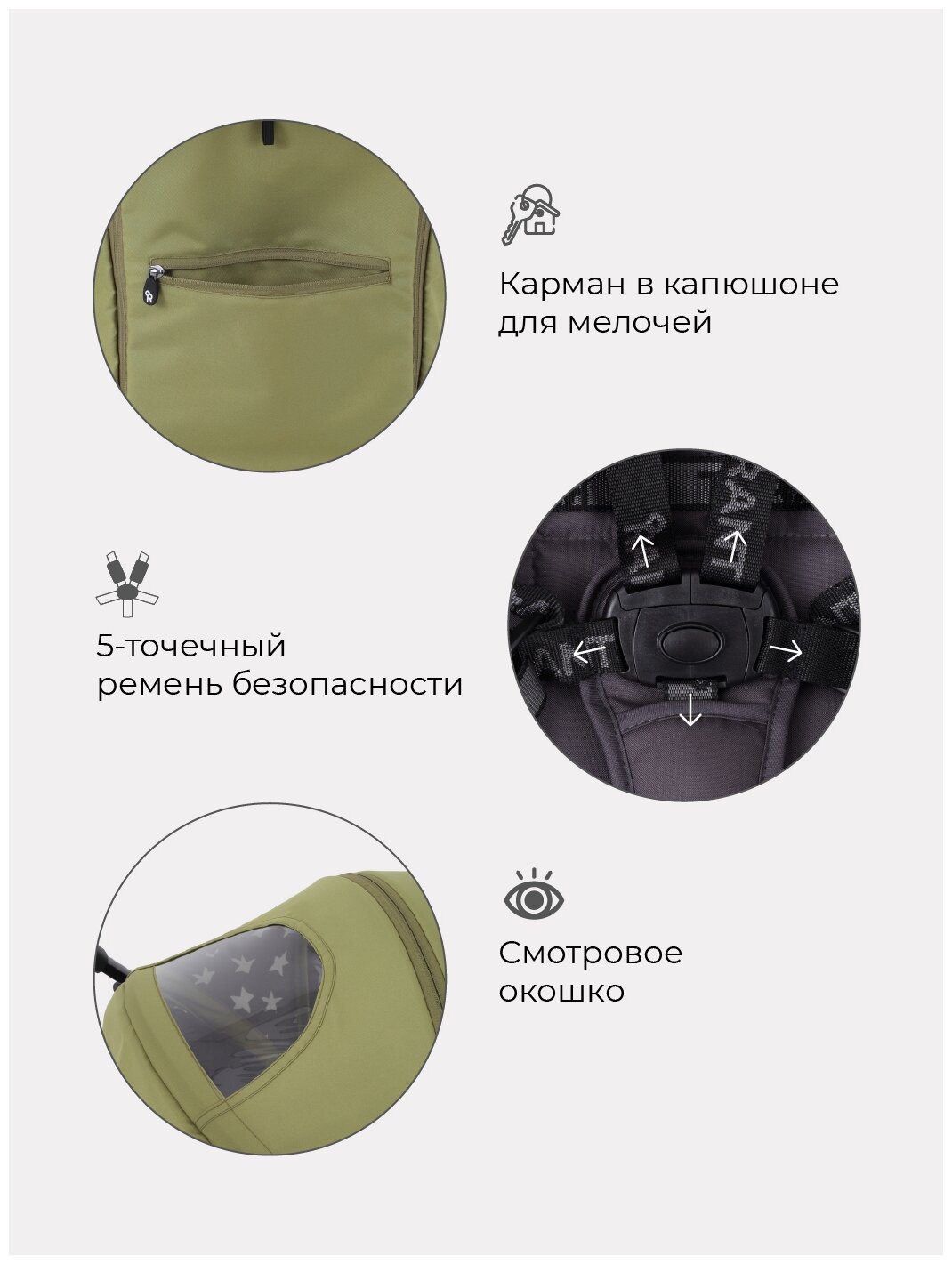 Карман в капюшоне для мелочей

5-точечный ремень безопасности

Смотровое окошко