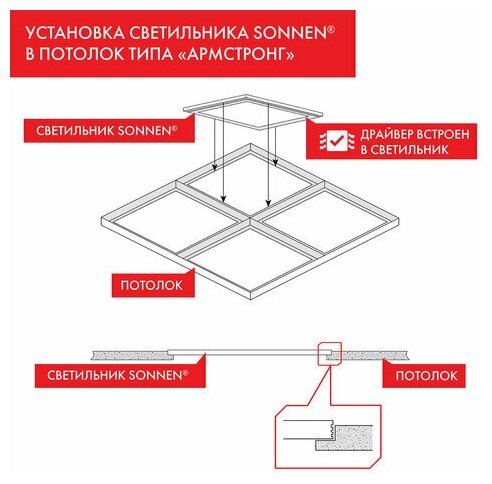 УСТАНОВКА СВЕТИЛЬНИКА SONNEN®
В ПОТОЛОК ТИПА «АРМСТРОНГ»

СВЕТИЛЬНИК SONNEN®

ДРАЙВЕР ВСТРОЕН
В СВЕТИЛЬНИК

ПОТОЛОК

СВЕТИЛЬНИК SONNEN®

ПОТОЛОК