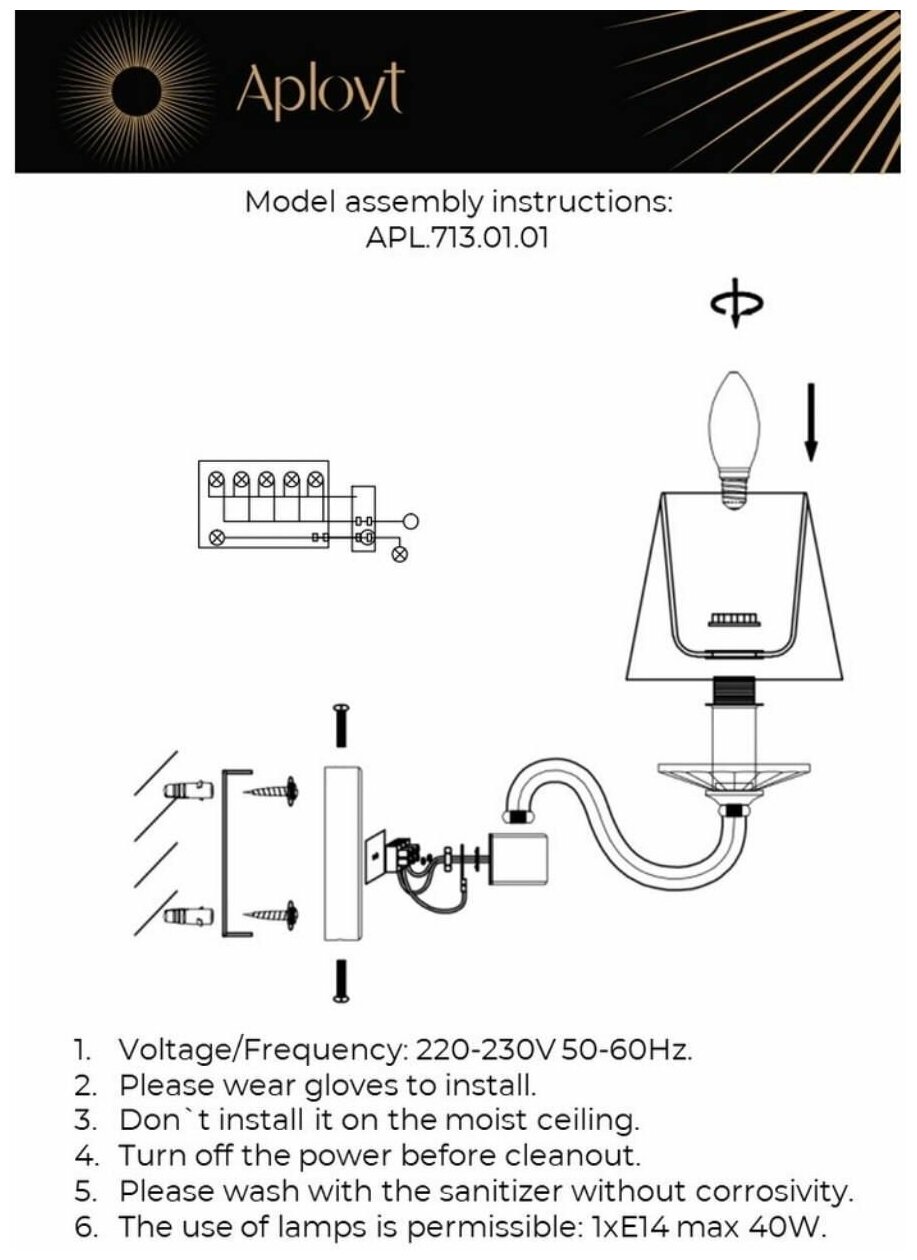 Aployt

Model assembly instructions:
APL.713.01.01

1. Voltage/Frequency: 220-230V 50-60Hz.
2. Please wear gloves to install.
3. Don`t install it on the moist ceiling.
4. Turn off the power before cleanout.
5. Please wash with the sanitizer without corrosivity.
6. The use of lamps is permissible: 1xE14 max 40W.