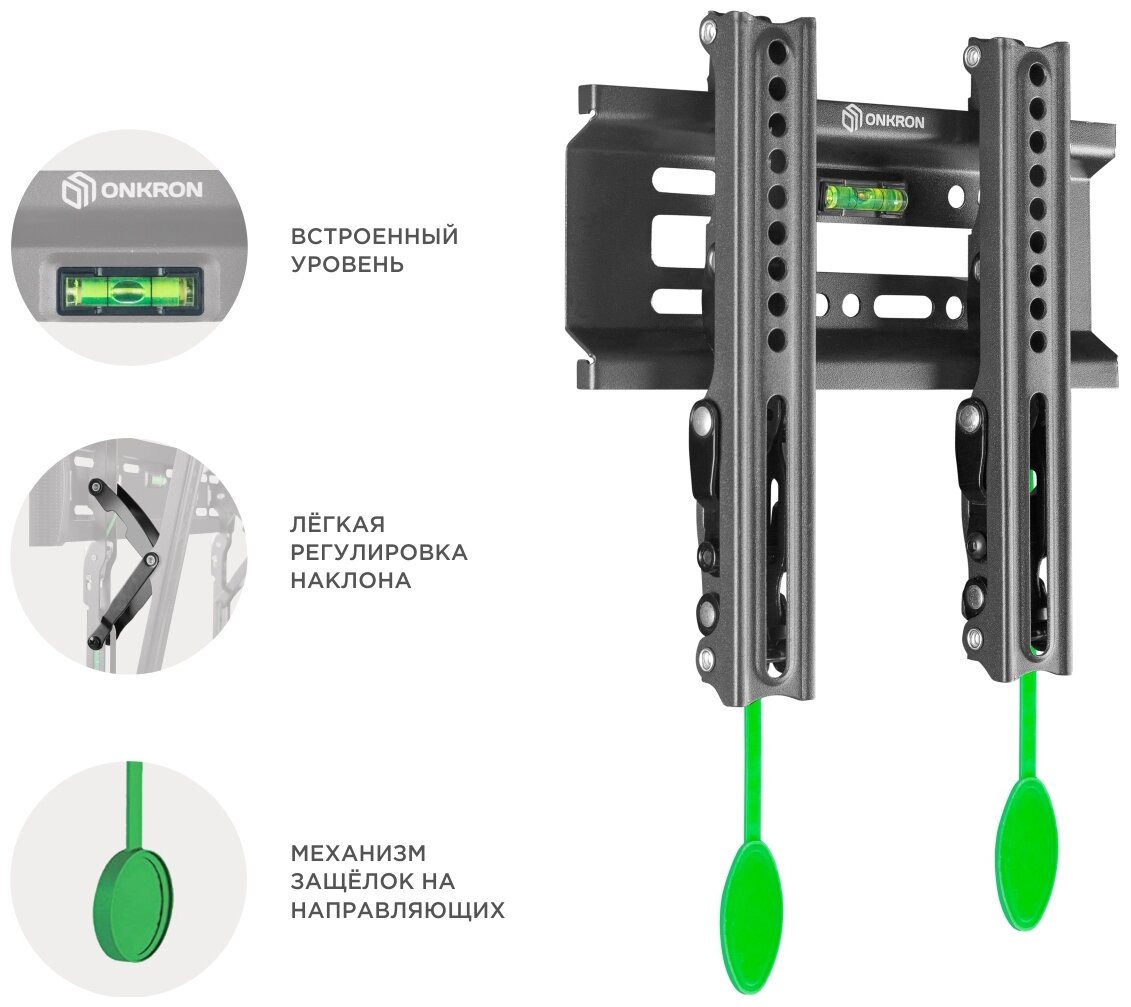 ONKRON

ВСТРОЕННЫЙ УРОВЕНЬ

ЛЁГКАЯ РЕГУЛИРОВКА НАКЛОНА

МЕХАНИЗМ ЗАЩЁЛОК НА НАПРАВЛЯЮЩИХ

ONKRON