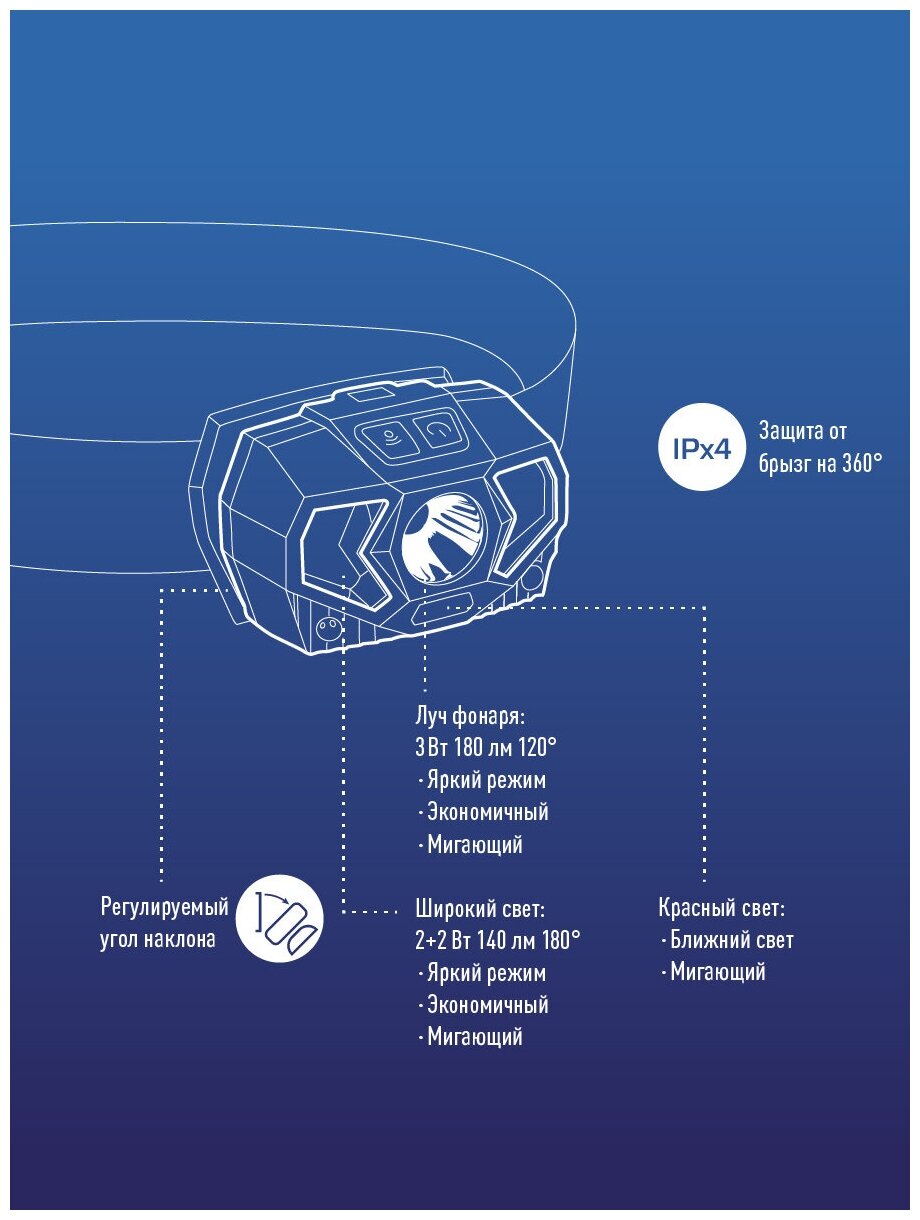 IPx4

Защита от брызг на 360°

Луч фонаря:
3 Вт 180 лм 120°
· Яркий режим
· Экономичный
· Мигающий

Регулируемый угол наклона

Широкий свет:
2+2 Вт 140 лм 180°
· Яркий режим
· Экономичный
· Мигающий

Красный свет:
· Ближний свет
· Мигающий