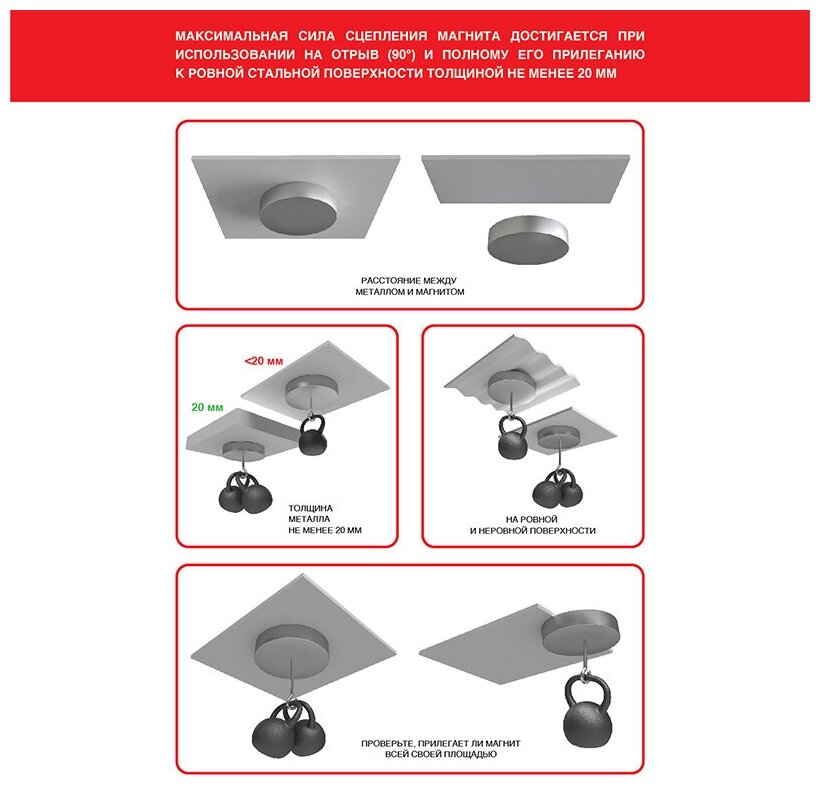 МАКСИМАЛЬНАЯ СИЛА СЦЕПЛЕНИЯ МАГНИТА ДОСТИГАЕТСЯ ПРИ ИСПОЛЬЗОВАНИИ НА ОТРЫВ (90°) И ПОЛНОМУ ЕГО ПРИЛЕГАНИЮ К РОВНОЙ СТАЛЬНОЙ ПОВЕРХНОСТИ ТОЛЩИНОЙ НЕ МЕНЕЕ 20 ММ

РАССТОЯНИЕ МЕЖДУ МЕТАЛЛОМ И МАГНИТОМ

<20 мм

20 мм

ТОЛЩИНА МЕТАЛЛА НЕ МЕНЕЕ 20 ММ

НА РОВНОЙ И НЕРОВНОЙ ПОВЕРХНОСТИ

ПРОВЕРЬТЕ, ПРИЛЕГАЕТ ЛИ МАГНИТ ВСЕЙ СВОЕЙ ПЛОЩАДЬЮ