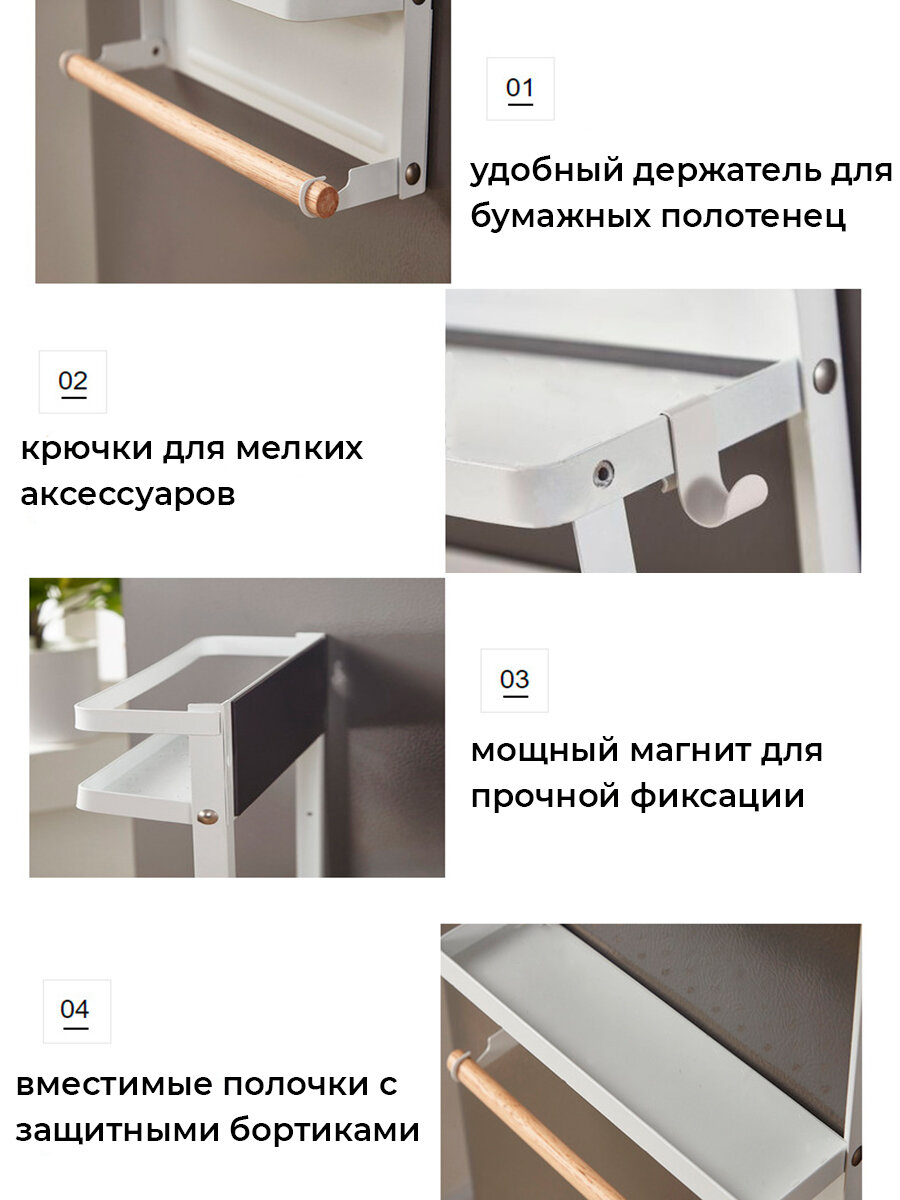 01

удобный держатель для бумажных полотенец

02

крючки для мелких аксессуаров

03

мощный магнит для прочной фиксации

04

вместимые полочки с защитными бортиками