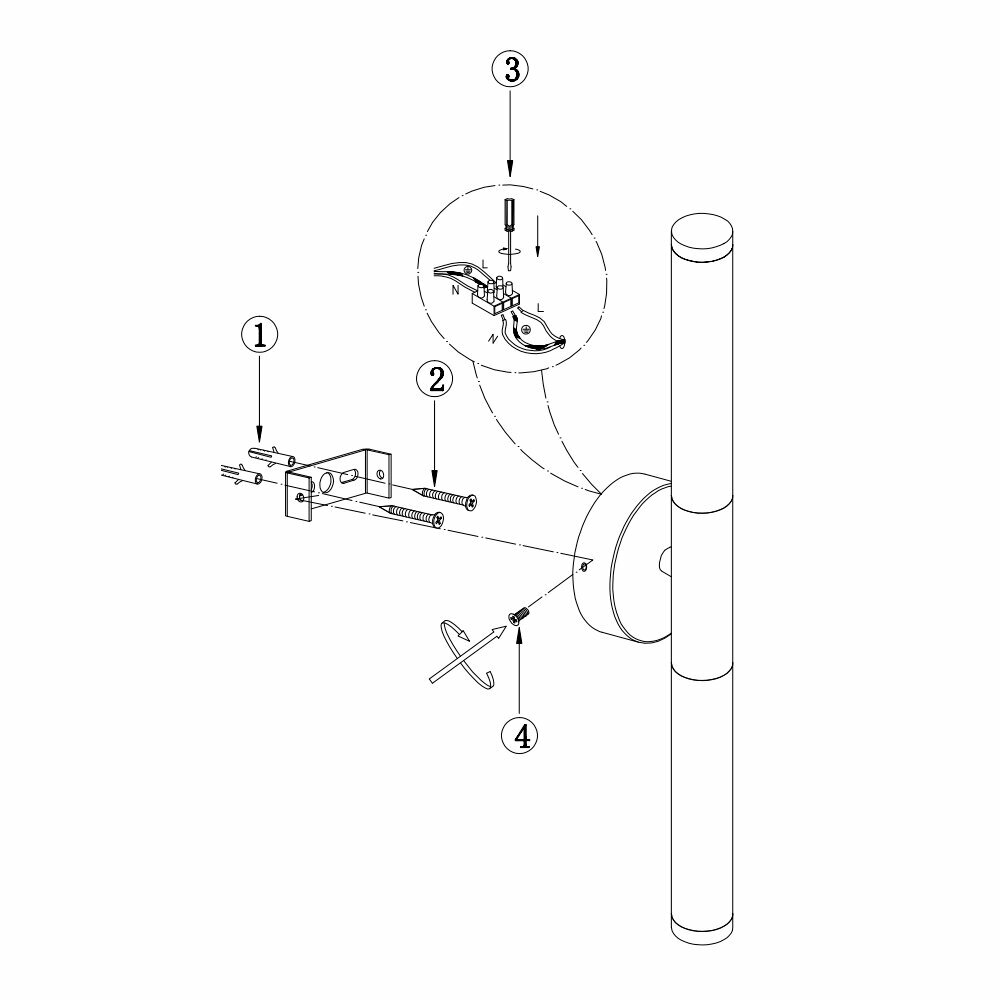 3

L
N
L
N

1

2

4