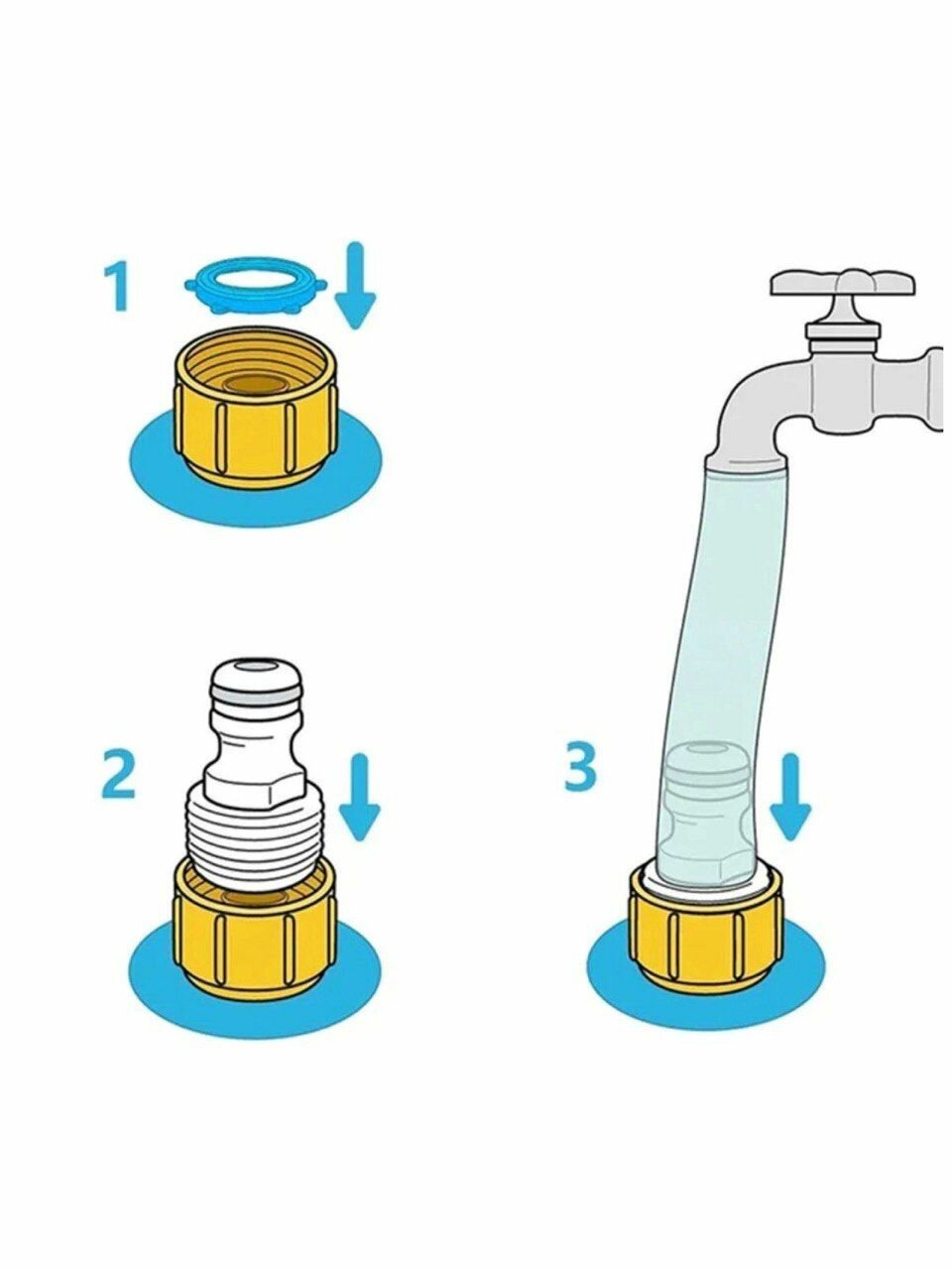 1

2

3