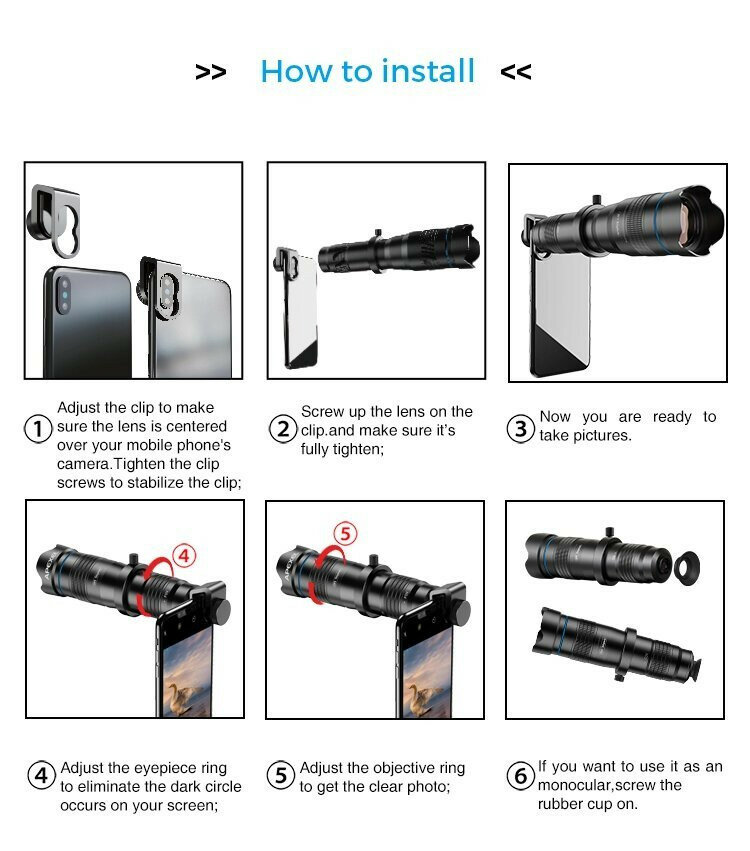 >> How to install <<

① Adjust the clip to make sure the lens is centered over your mobile phone's camera.Tighten the clip screws to stabilize the clip;

② Screw up the lens on the clip.and make sure it's fully tighten;

③ Now you are ready to take pictures.

④

⑤

④ Adjust the eyepiece ring to eliminate the dark circle occurs on your screen;

⑤ Adjust the objective ring to get the clear photo;

⑥ If you want to use it as an monocular,screw the rubber cup on.