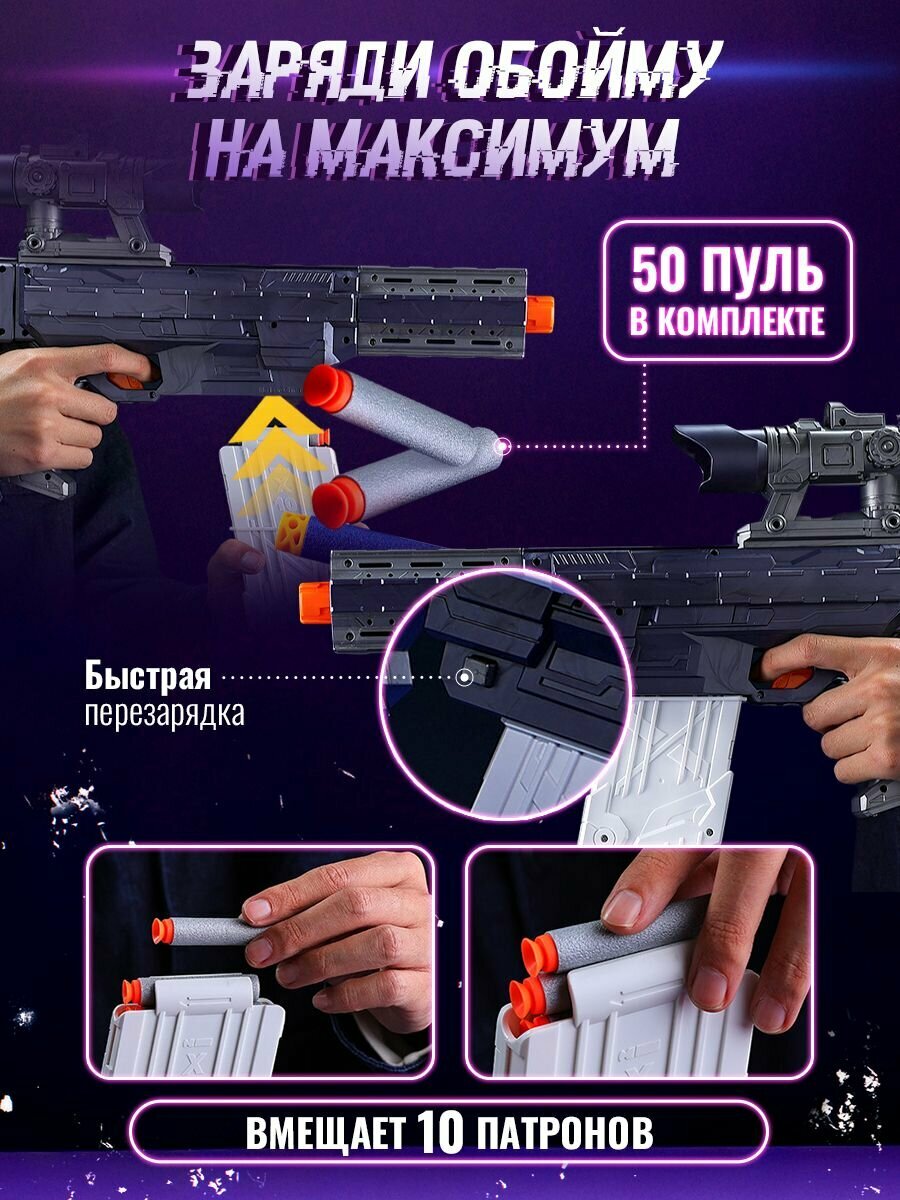 ЗАРЯДИ ОБОЙМУ НА МАКСИМУМ

50 ПУЛЬ В КОМПЛЕКТЕ

Быстрая перезарядка

ВМЕЩАЕТ 10 ПАТРОНОВ