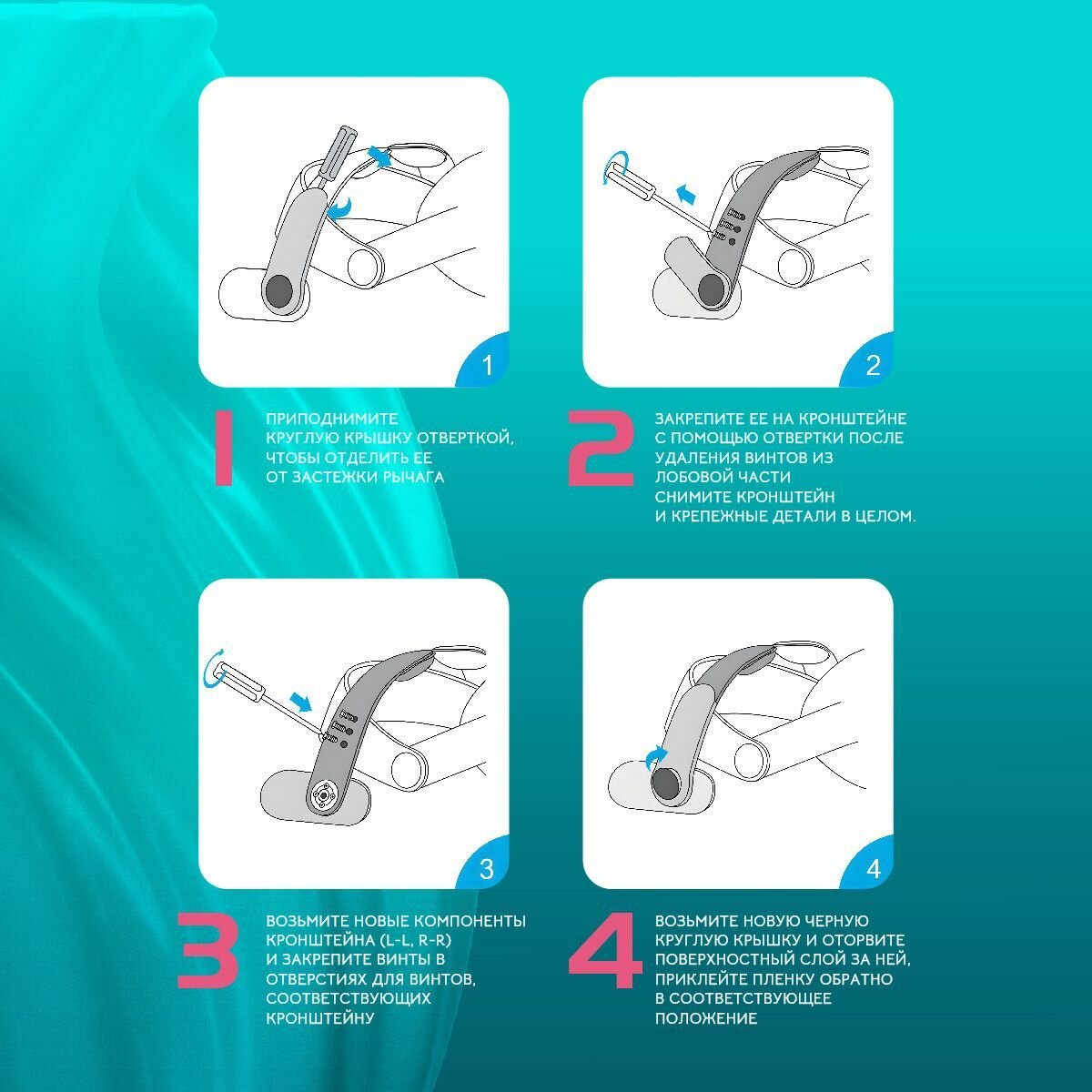 1

2

1

ПРИПОДНИМИТЕ КРУГЛУЮ КРЫШКУ ОТВЕРТКОЙ, ЧТОБЫ ОТДЕЛИТЬ ЕЕ ОТ ЗАСТЕЖКИ РЫЧАГА

2

ЗАКРЕПИТЕ ЕЕ НА КРОНШТЕЙНЕ С ПОМОЩЬЮ ОТВЕРТКИ ПОСЛЕ УДАЛЕНИЯ ВИНТОВ ИЗ ЛОБОВОЙ ЧАСТИ СНИМИТЕ КРОНШТЕЙН И КРЕПЕЖНЫЕ ДЕТАЛИ В ЦЕЛОМ.

3

4

3

ВОЗЬМИТЕ НОВЫЕ КОМПОНЕНТЫ КРОНШТЕЙНА (L-L, R-R) И ЗАКРЕПИТЕ ВИНТЫ В ОТВЕРСТИЯХ ДЛЯ ВИНТОВ, СООТВЕТСТВУЮЩИХ КРОНШТЕЙНУ

4

ВОЗЬМИТЕ НОВУЮ ЧЕРНУЮ КРУГЛУЮ КРЫШКУ И ОТОРВИТЕ ПОВЕРХНОСТНЫЙ СЛОЙ ЗА НЕЙ, ПРИКЛЕЙТЕ ПЛЕНКУ ОБРАТНО В СООТВЕТСТВУЮЩЕЕ ПОЛОЖЕНИЕ