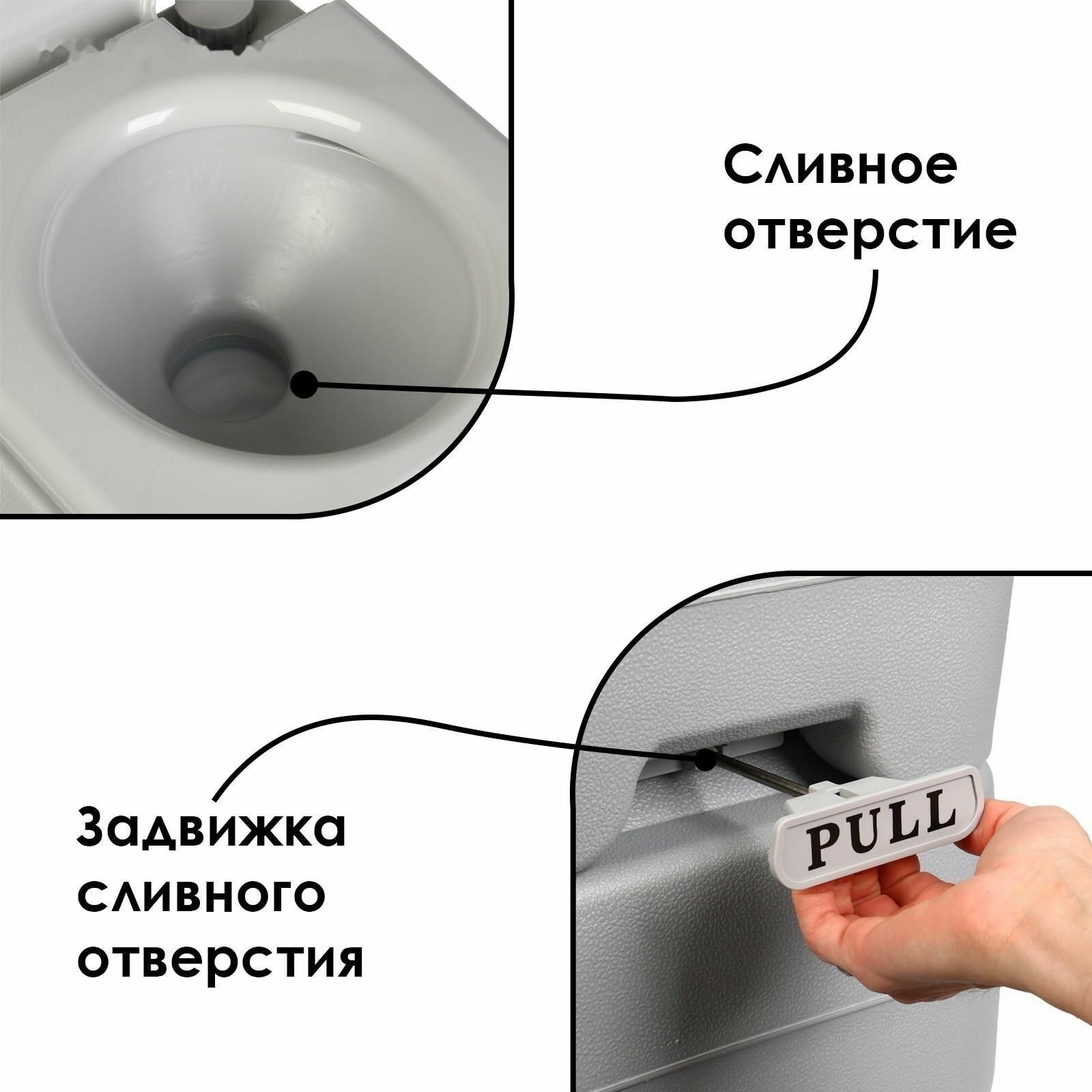 Сливное отверстие

Задвижка сливного отверстия

PULL