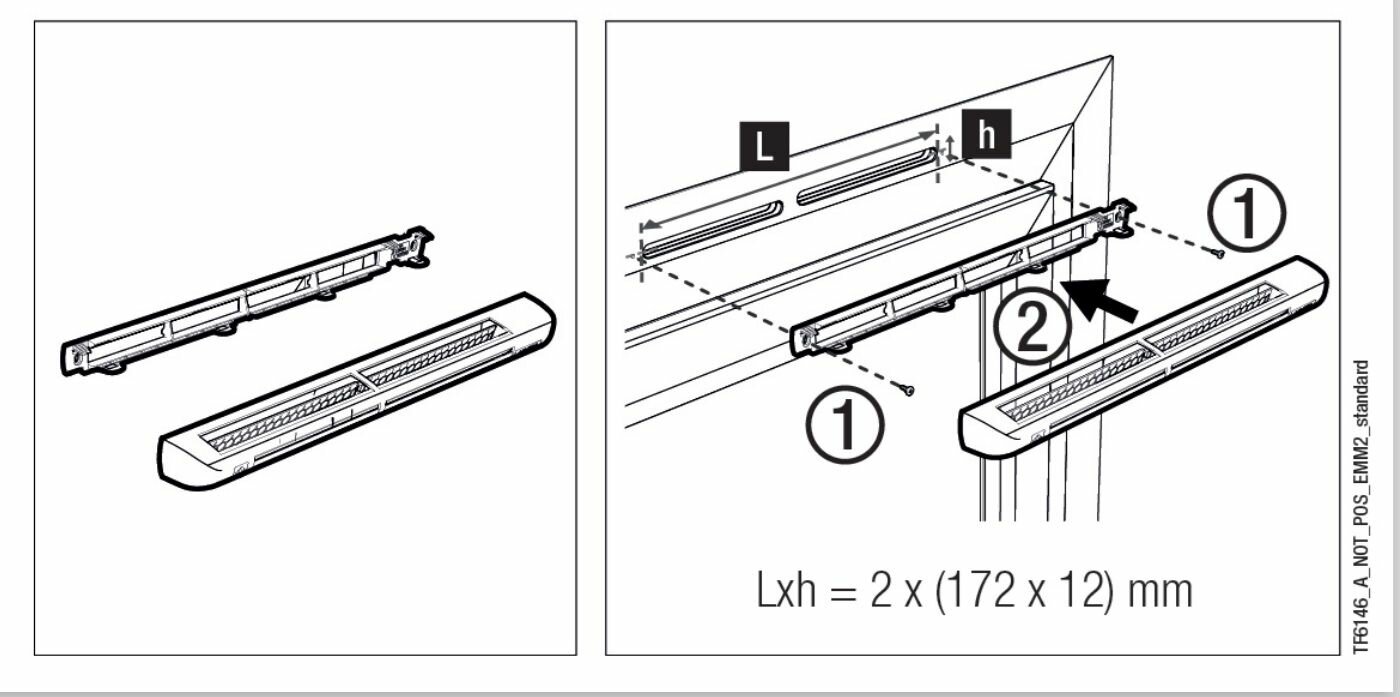 L
h
①
②
①
Lxh = 2 x (172 x 12) mm
TF6146_A_NOT_POS_EMM2_standard