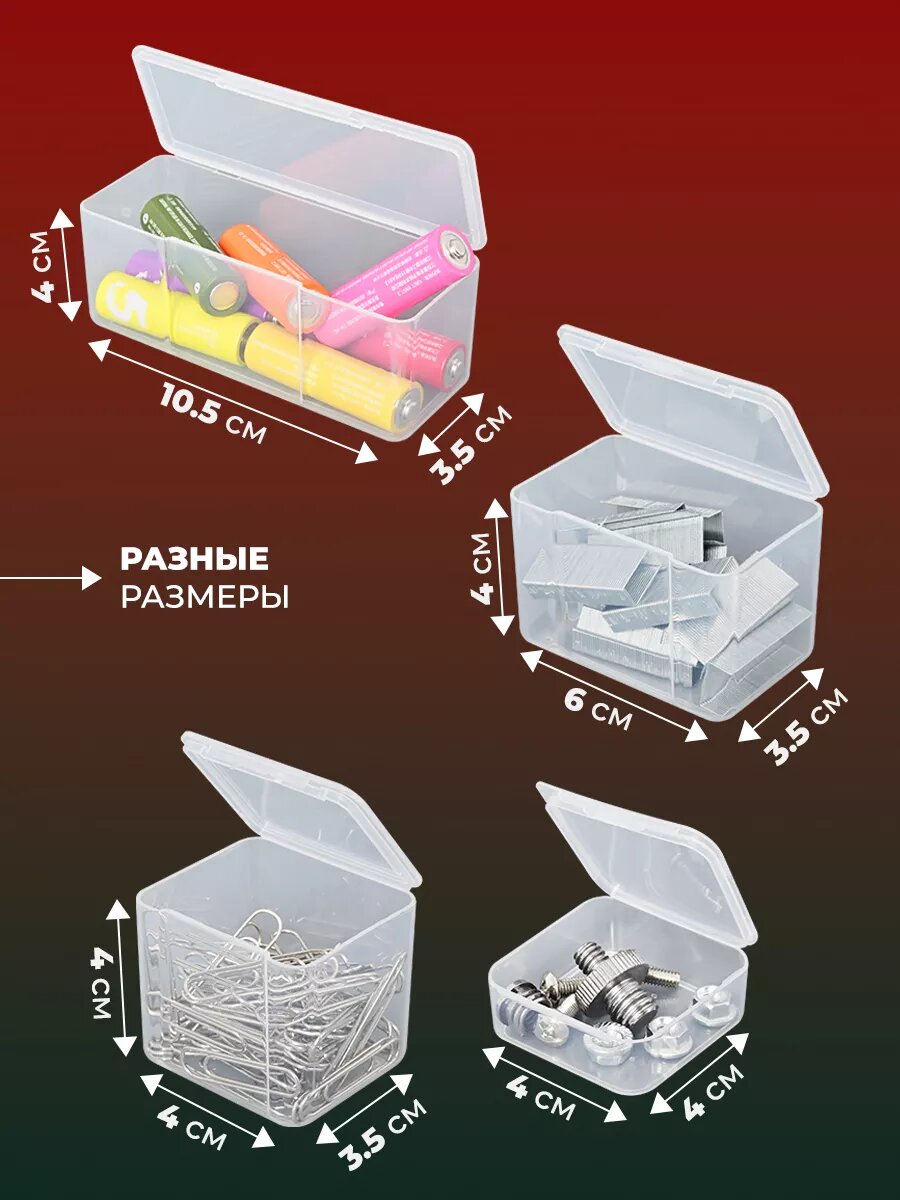 4 см
10.5 см
3.5 см

РАЗНЫЕ
РАЗМЕРЫ

4 см
6 см
3.5 см

4 см
4 см
3.5 см

4 см
4 см