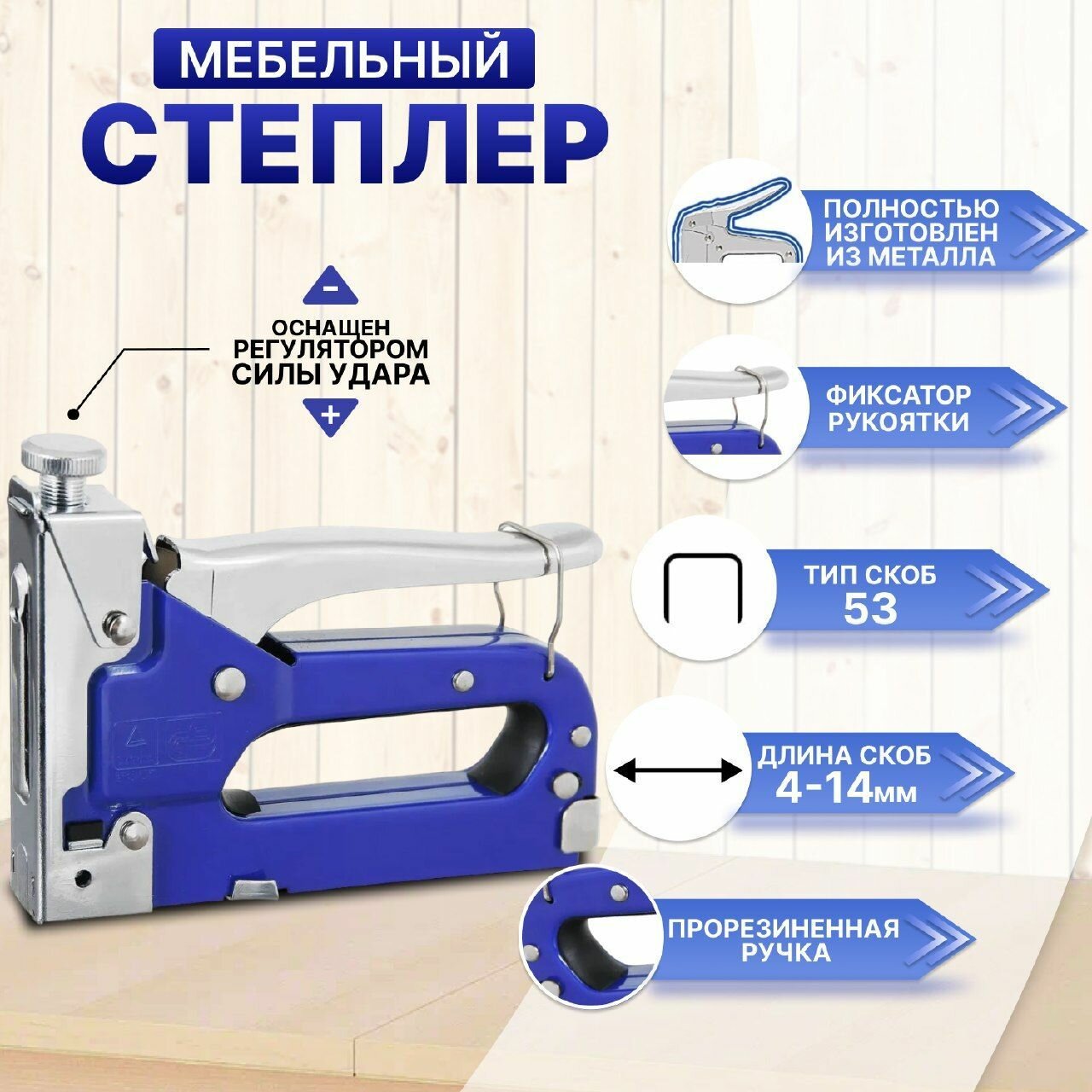 МЕБЕЛЬНЫЙ
СТЕПЛЕР

-
ОСНАЩЕН РЕГУЛЯТОРОМ СИЛЫ УДАРА
+

ПОЛНОСТЬЮ ИЗГОТОВЛЕН ИЗ МЕТАЛЛА

ФИКСАТОР РУКОЯТКИ

ТИП СКОБ 53

ДЛИНА СКОБ 4-14мм

ПРОРЕЗИНЕННАЯ РУЧКА