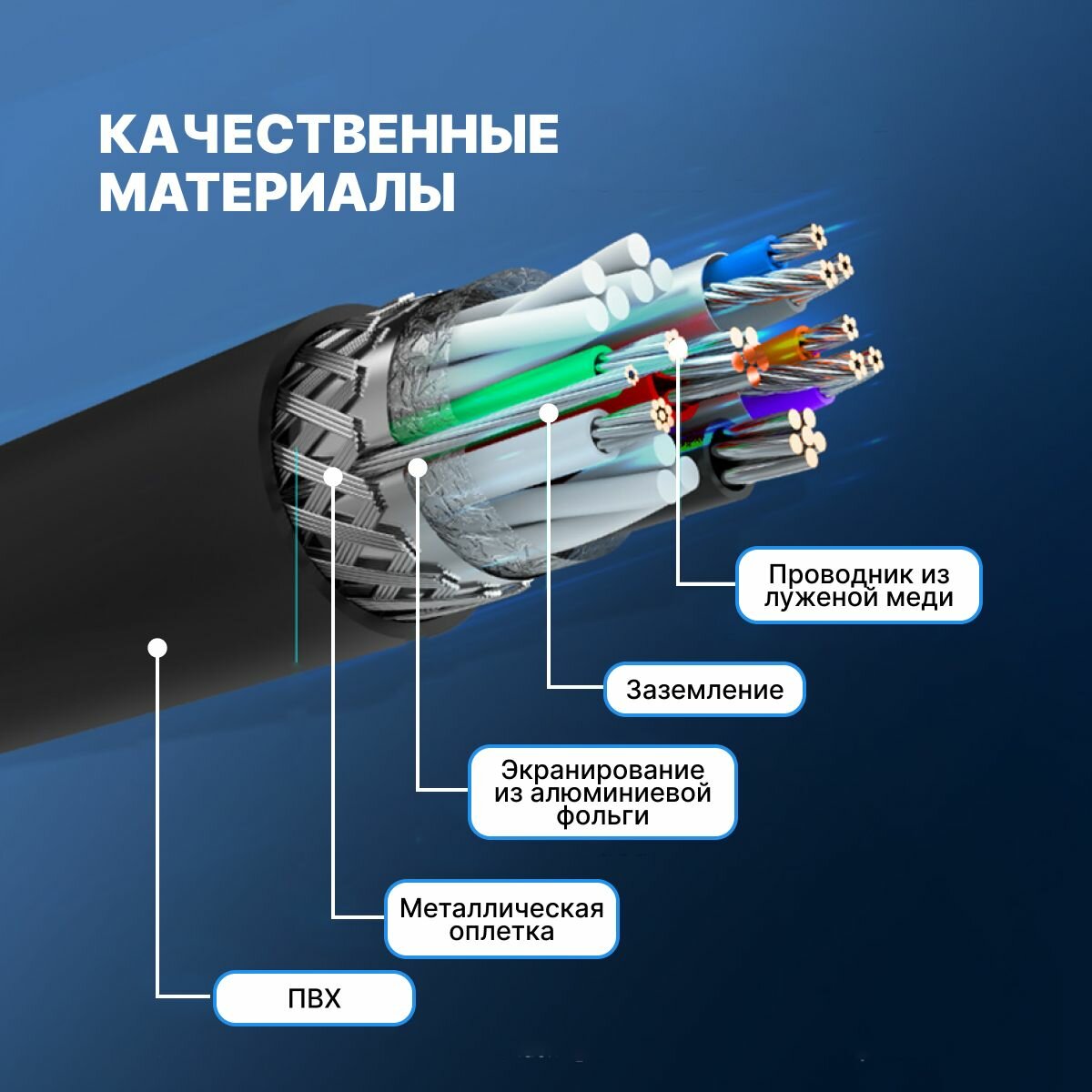 КАЧЕСТВЕННЫЕ МАТЕРИАЛЫ

Проводник из луженой меди

Заземление

Экранирование из алюминиевой фольги

Металлическая оплетка

ПВХ