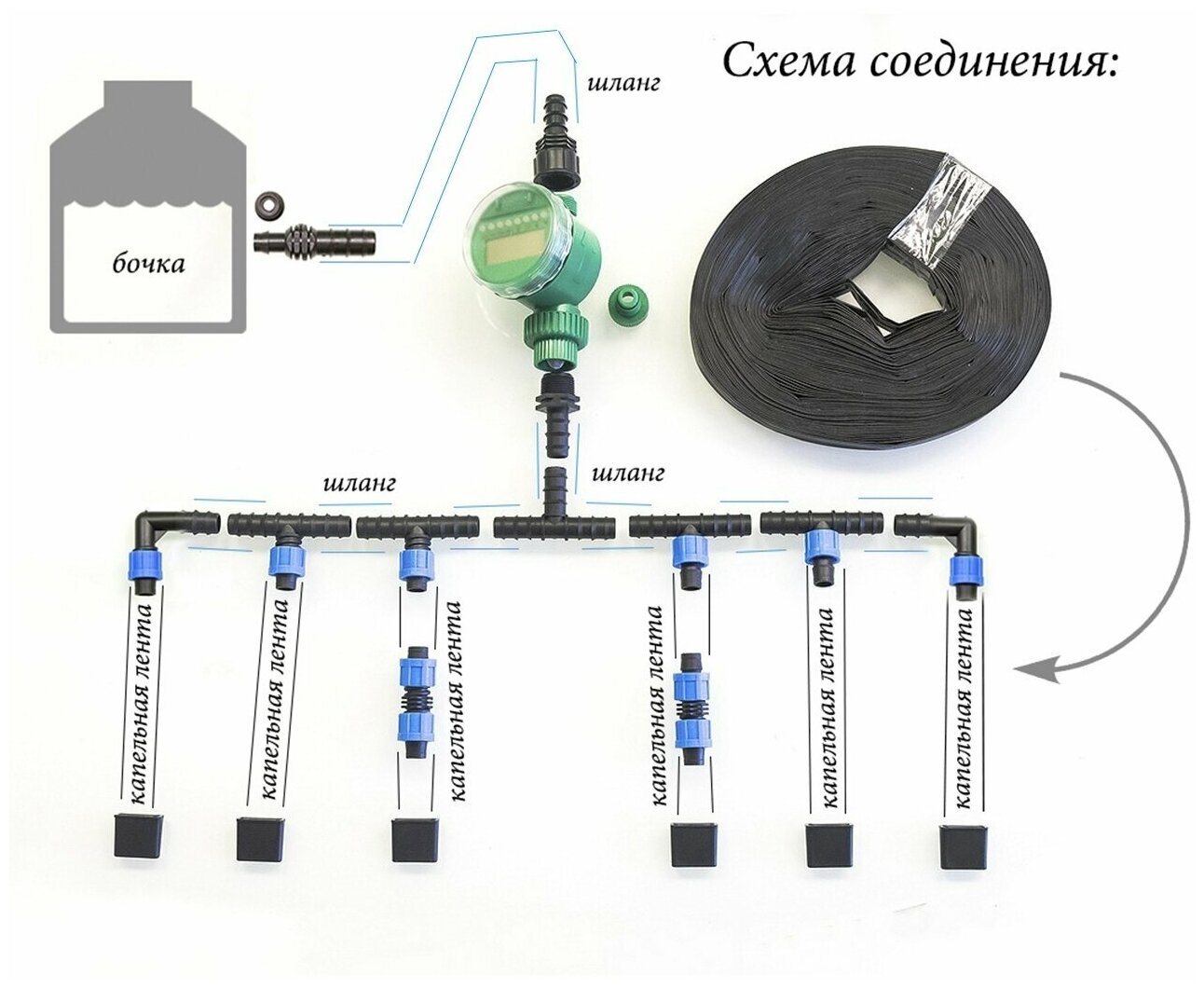 Схема соединения:

шланг

бочка

шланг

шланг

капельная лента

капельная лента

капельная лента

капельная лента

капельная лента

капельная лента