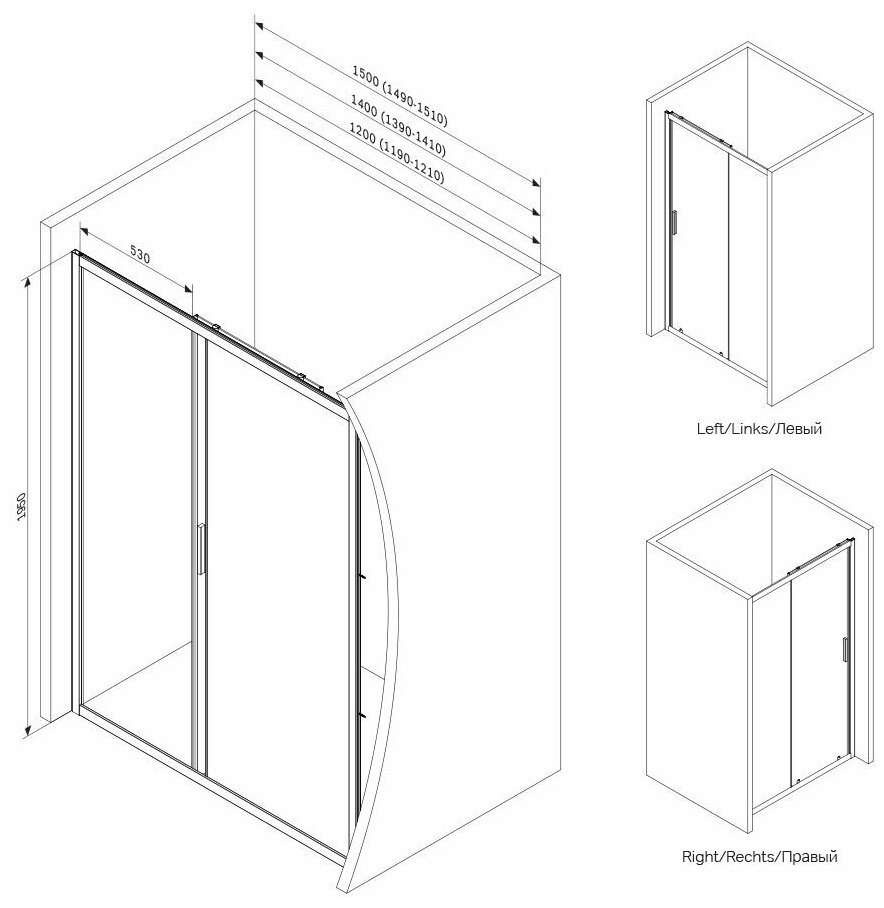 1500 (1490-1510)
1400 (1390-1410)
1200 (1190-1210)
530
1950
Left/Links/Левый
Right/Rechts/Правый