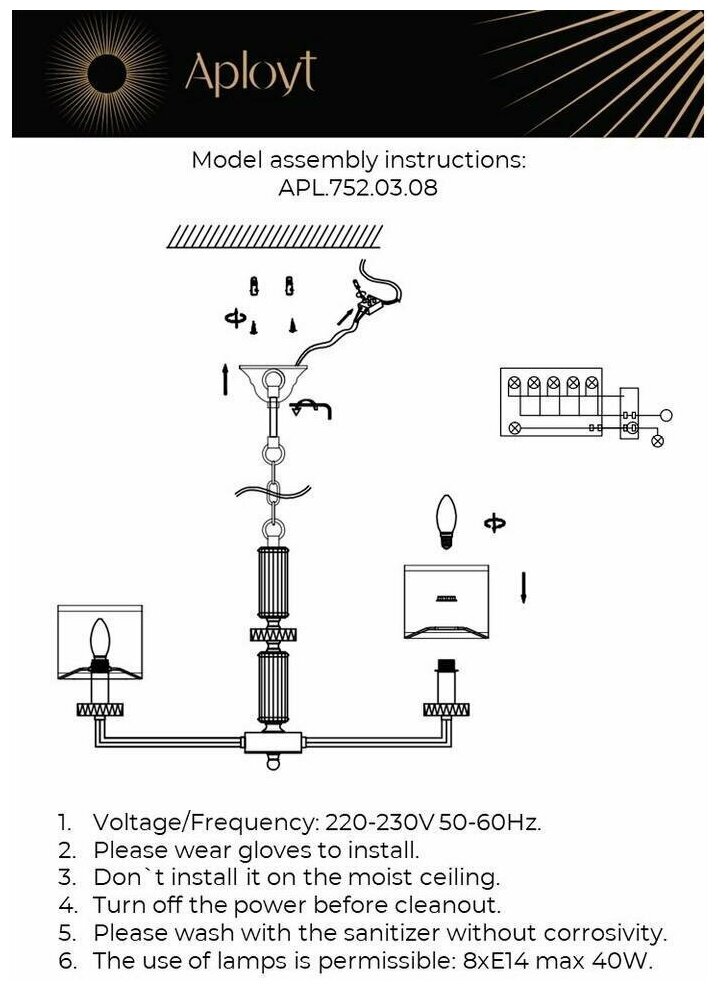 Aployt

Model assembly instructions:
APL.752.03.08

1. Voltage/Frequency: 220-230V 50-60Hz.
2. Please wear gloves to install.
3. Don`t install it on the moist ceiling.
4. Turn off the power before cleanout.
5. Please wash with the sanitizer without corrosivity.
6. The use of lamps is permissible: 8xE14 max 40W.