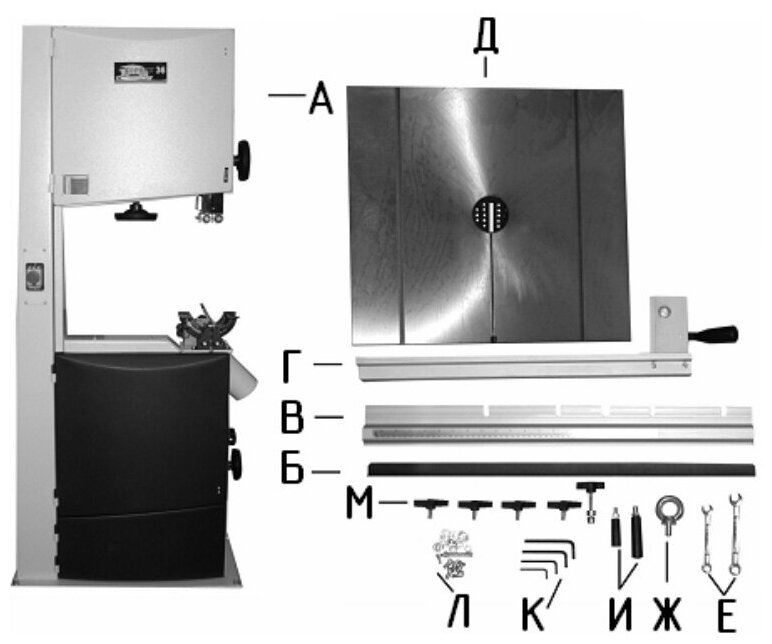 Д
А
Г
В
Б
М
Л
К
И
Ж
Е