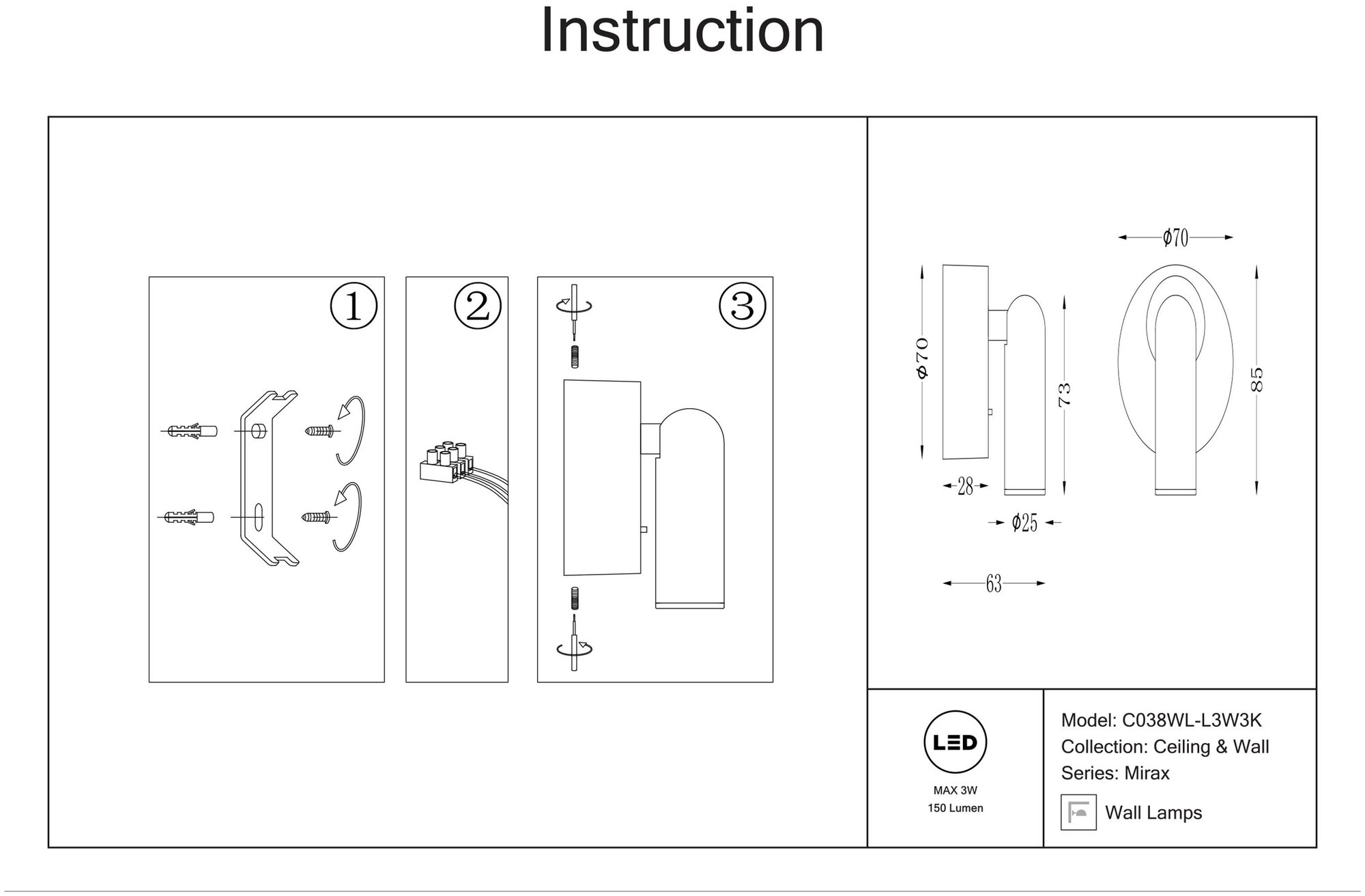 Instruction

①

②

③

Ø70

Ø70

73

85

28

Ø25

63

LED

MAX 3W
150 Lumen

Model: C038WL-L3W3K
Collection: Ceiling & Wall
Series: Mirax
Wall Lamps