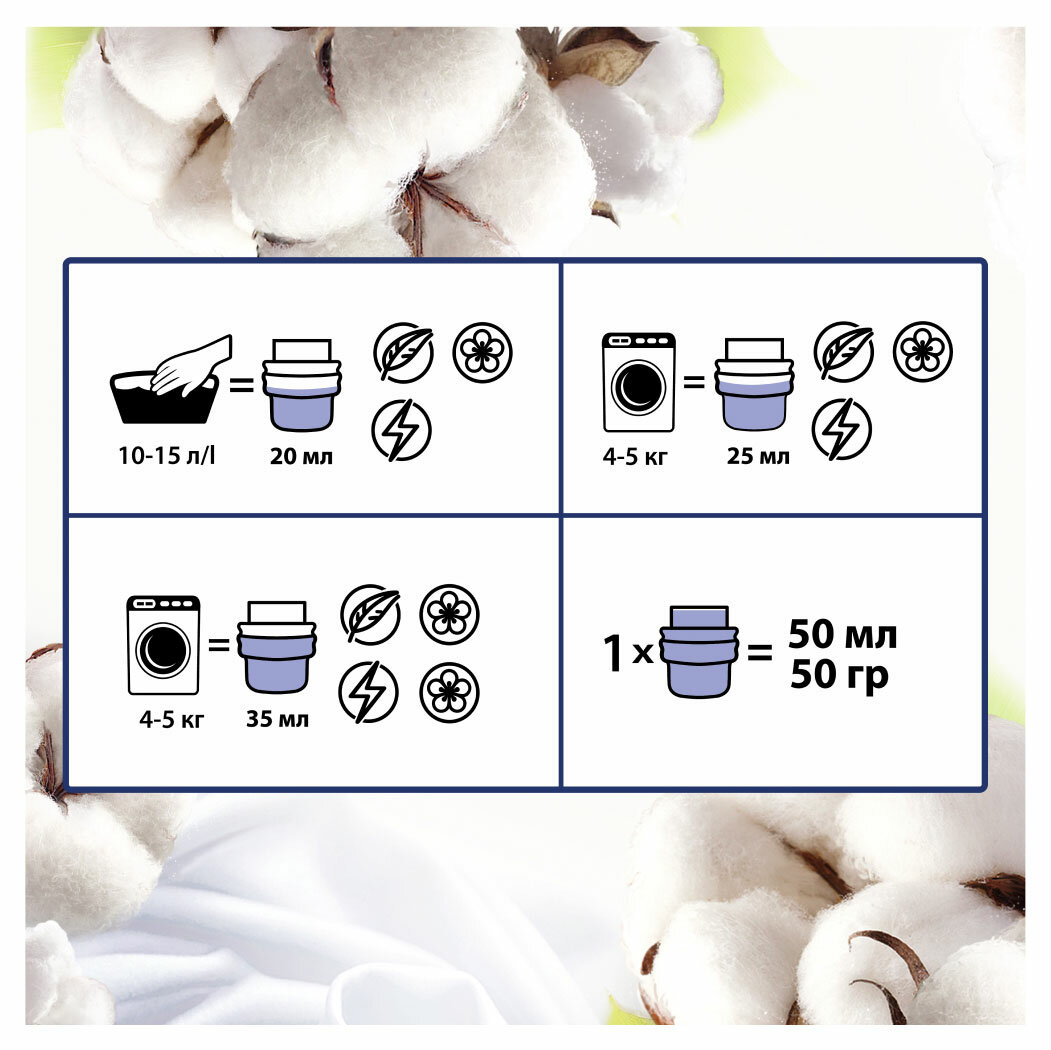 =
10-15 л/l
20 мл

=
4-5 кг
25 мл

=
4-5 кг
35 мл

1 x = 50 мл
50 гр