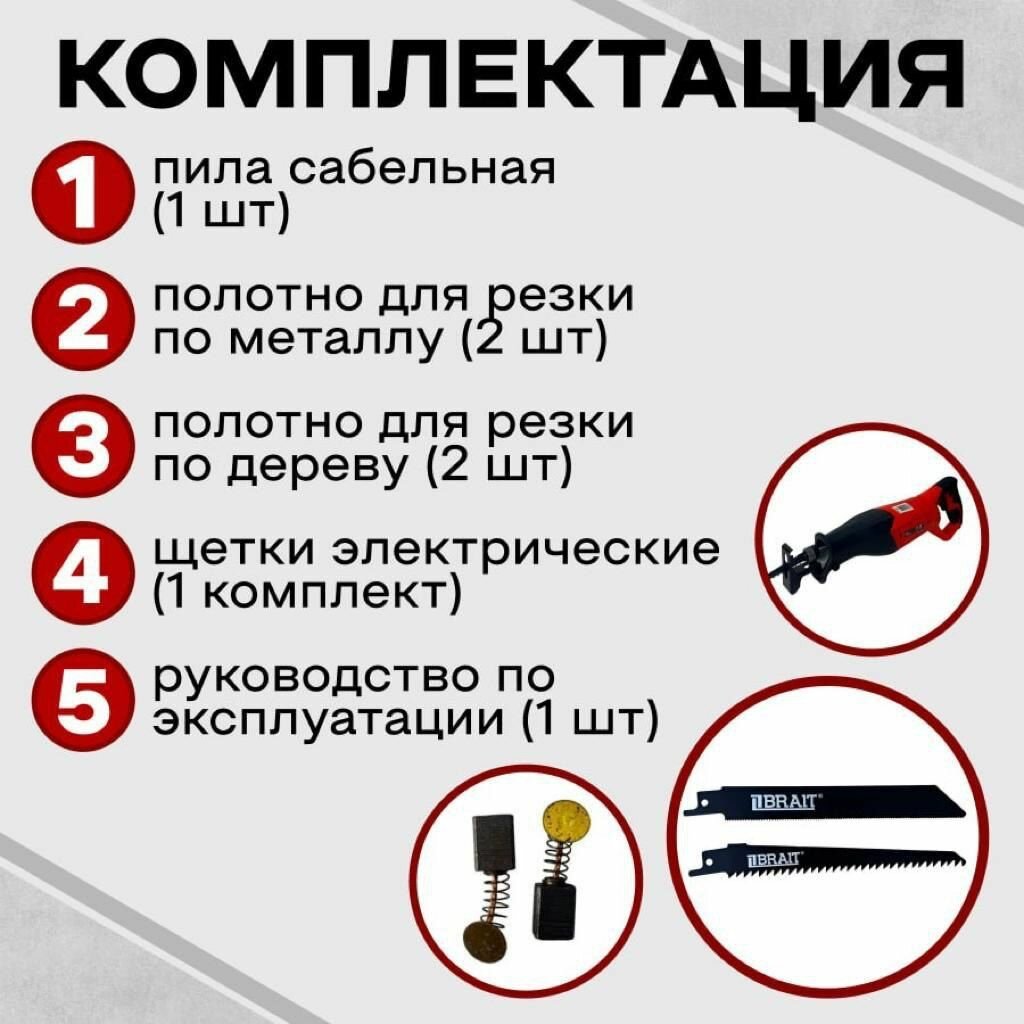 КОМПЛЕКТАЦИЯ

1 пила сабельная (1 шт)

2 полотно для резки по металлу (2 шт)

3 полотно для резки по дереву (2 шт)

4 щетки электрические (1 комплект)

5 руководство по эксплуатации (1 шт)

BRAIT

BRAIT