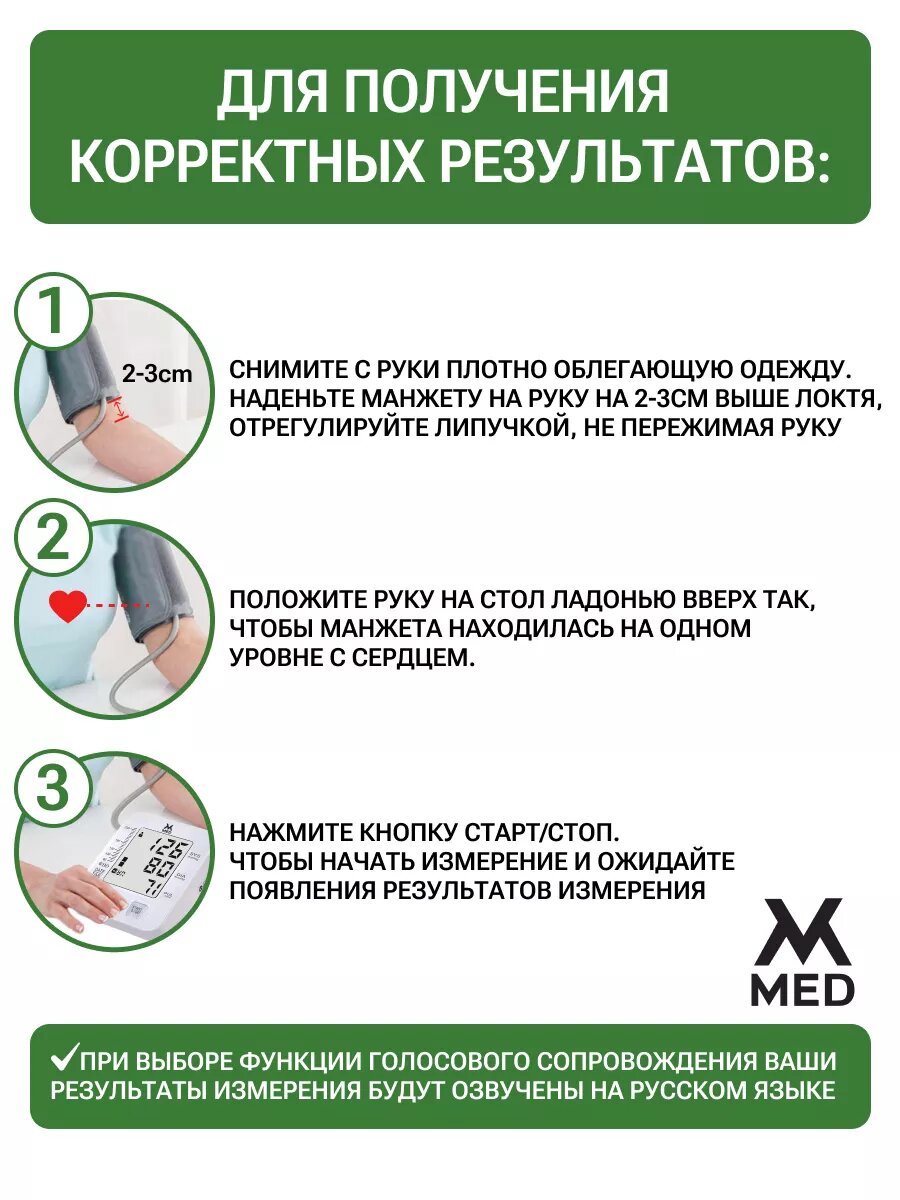 ДЛЯ ПОЛУЧЕНИЯ КОРРЕКТНЫХ РЕЗУЛЬТАТОВ:

1

2-3cm

СНИМИТЕ С РУКИ ПЛОТНО ОБЛЕГАЮЩУЮ ОДЕЖДУ. НАДЕНЬТЕ МАНЖЕТУ НА РУКУ НА 2-3СМ ВЫШЕ ЛОКТЯ, ОТРЕГУЛИРУЙТЕ ЛИПУЧКОЙ, НЕ ПЕРЕЖИМАЯ РУКУ

2

ПОЛОЖИТЕ РУКУ НА СТОЛ ЛАДОНЬЮ ВВЕРХ ТАК, ЧТОБЫ МАНЖЕТА НАХОДИЛАСЬ НА ОДНОМ УРОВНЕ С СЕРДЦЕМ.

3

126
80
71

НАЖМИТЕ КНОПКУ СТАРТ/СТОП. ЧТОБЫ НАЧАТЬ ИЗМЕРЕНИЕ И ОЖИДАЙТЕ ПОЯВЛЕНИЯ РЕЗУЛЬТАТОВ ИЗМЕРЕНИЯ

MED

✓ПРИ ВЫБОРЕ ФУНКЦИИ ГОЛОСОВОГО СОПРОВОЖДЕНИЯ ВАШИ РЕЗУЛЬТАТЫ ИЗМЕРЕНИЯ БУДУТ ОЗВУЧЕНЫ НА РУССКОМ ЯЗЫКЕ